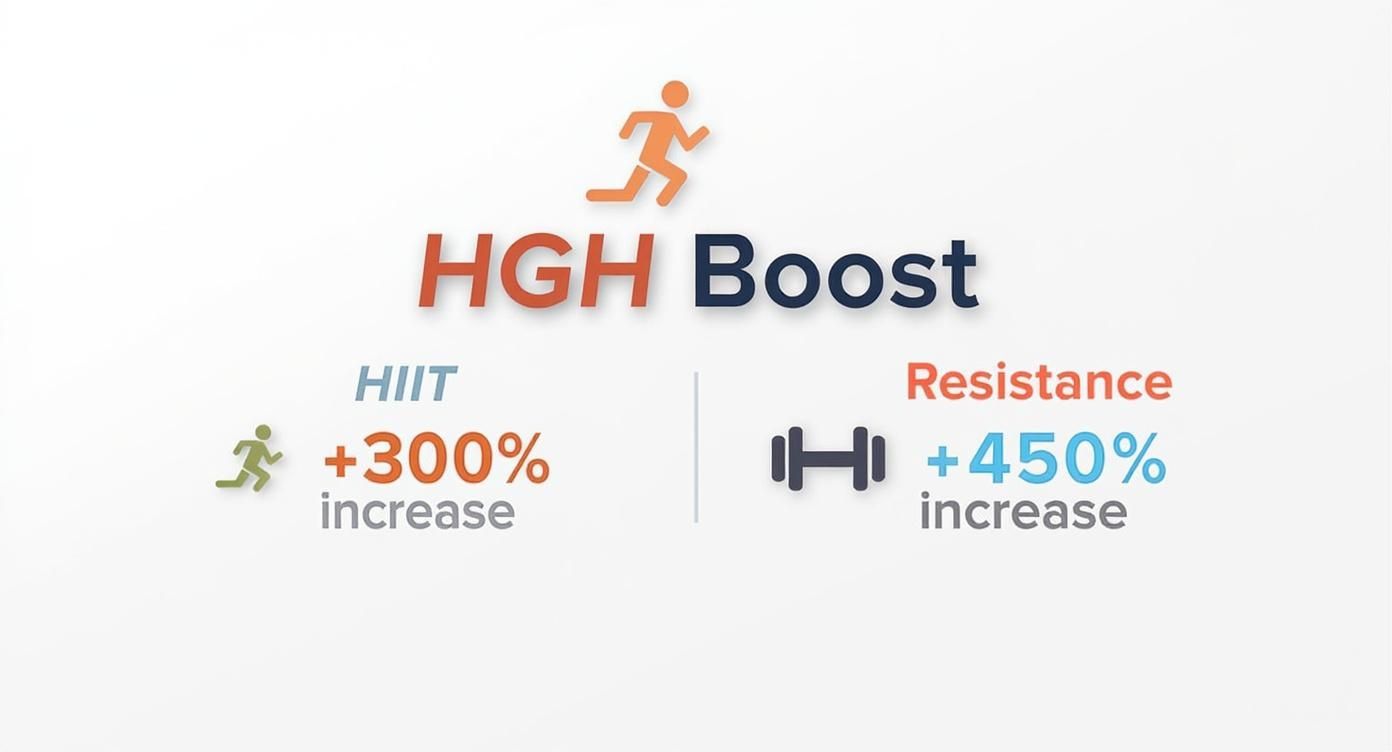 HGH Boost

HIIT

+300%
increase

Resistance

+450%
increase