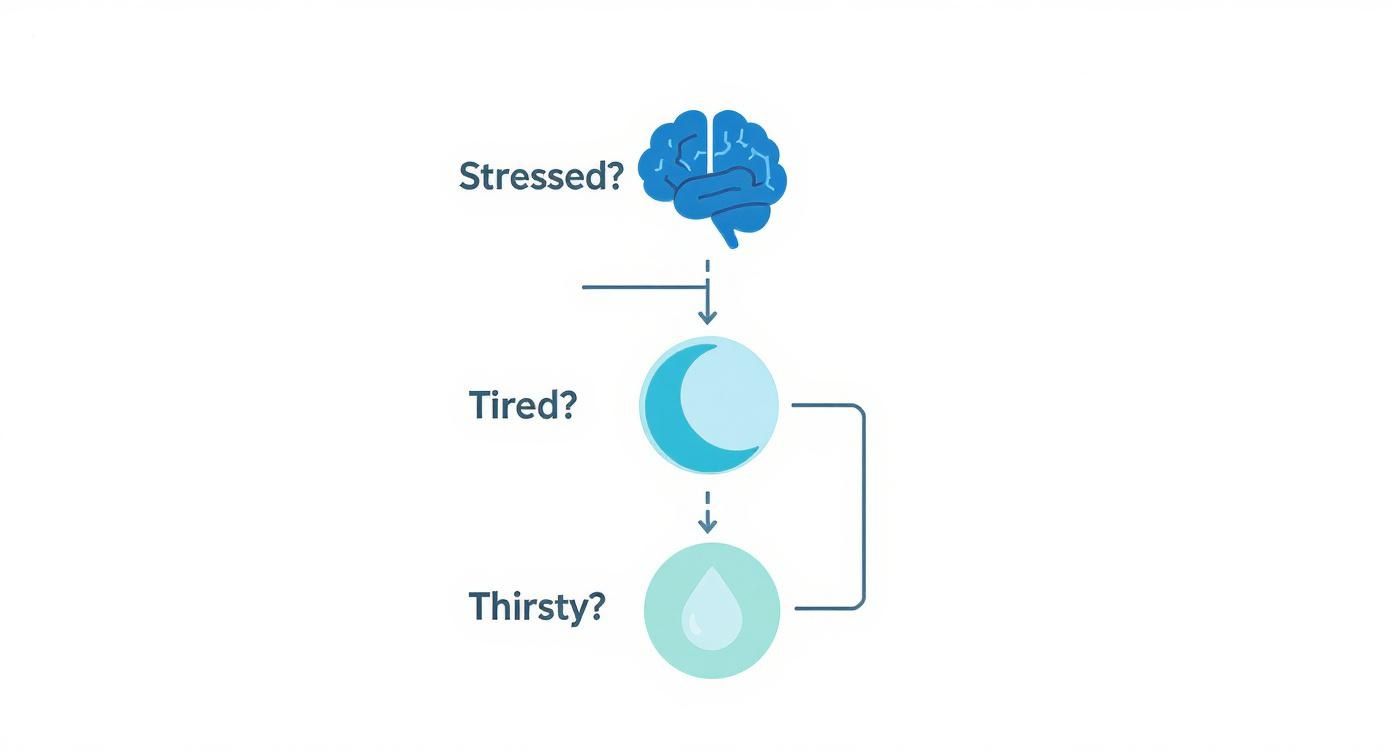 Stressed?

Tired?

Thirsty?