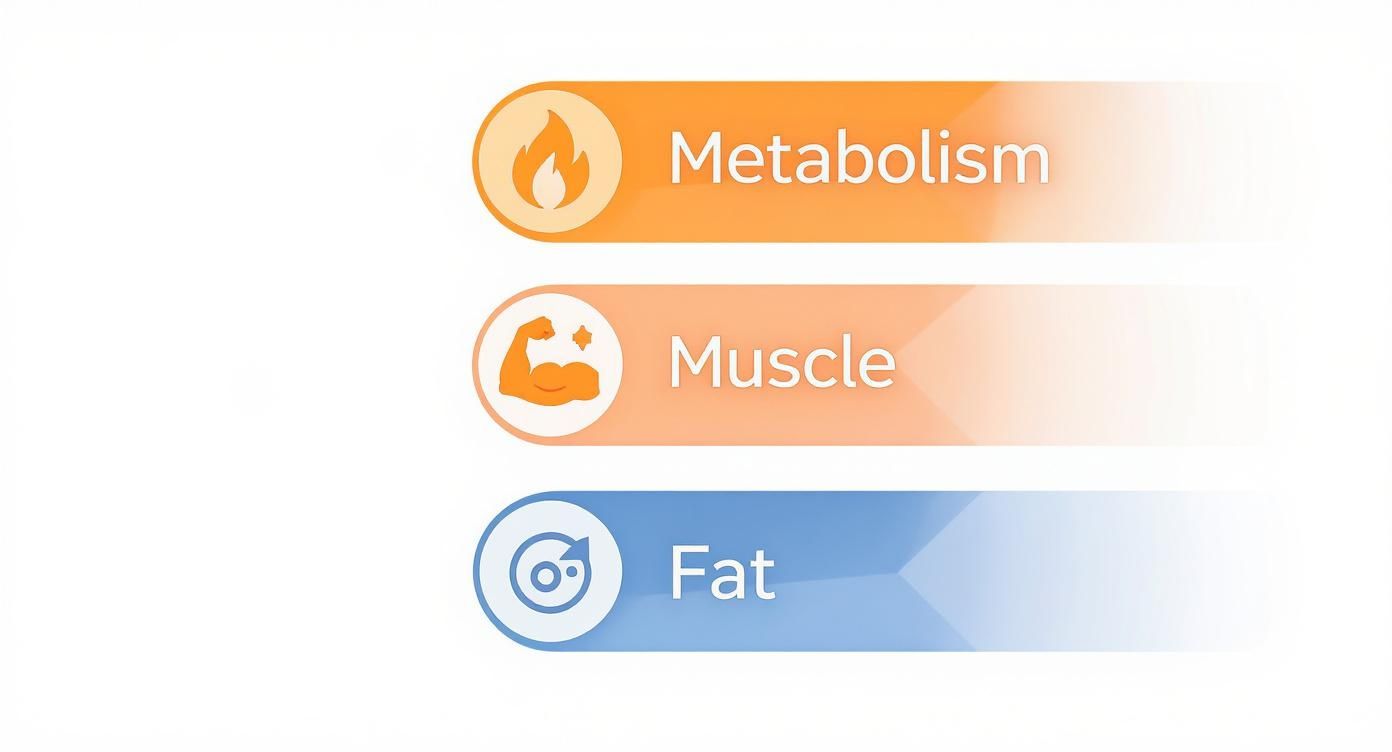 Metabolism

Muscle

Fat