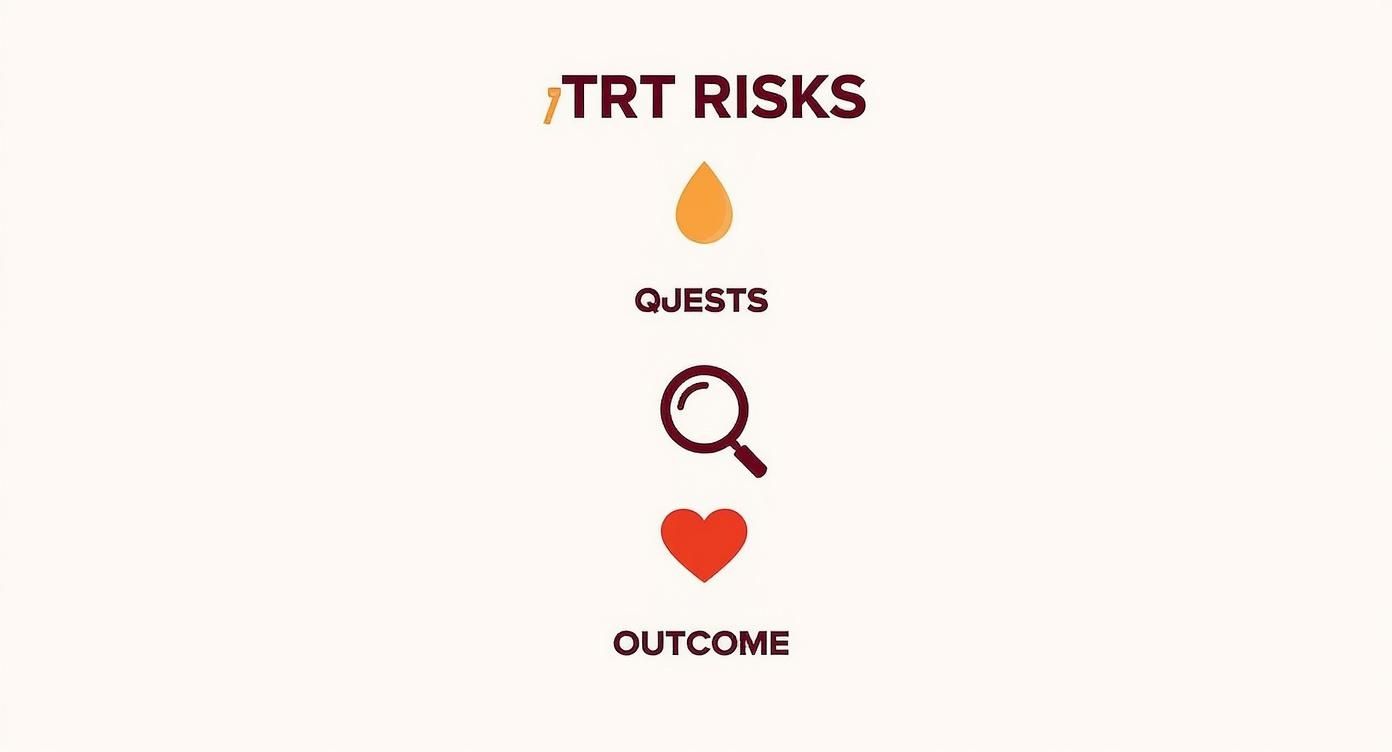 TRT RISKS

QJESTS

OUTCOME