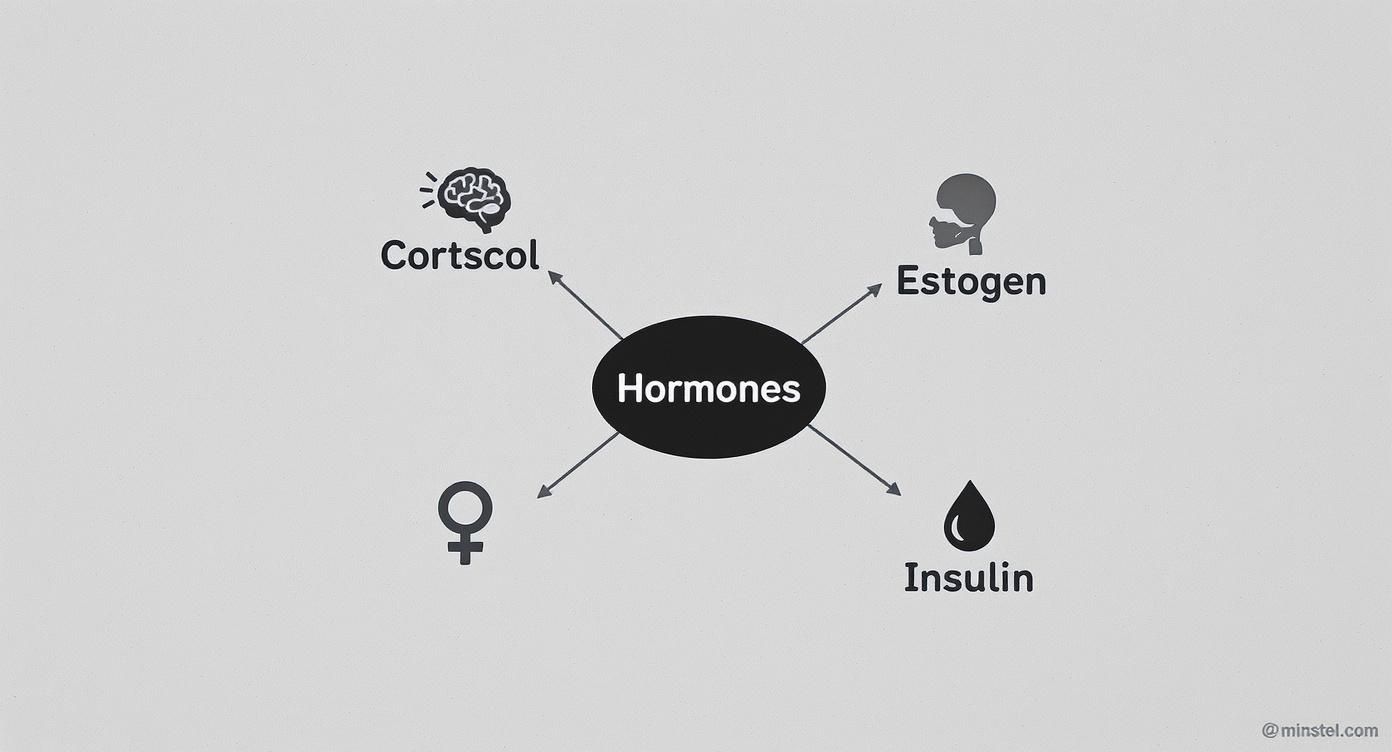 Cortscol

Estogen

Hormones

Insulin

@minstel.com