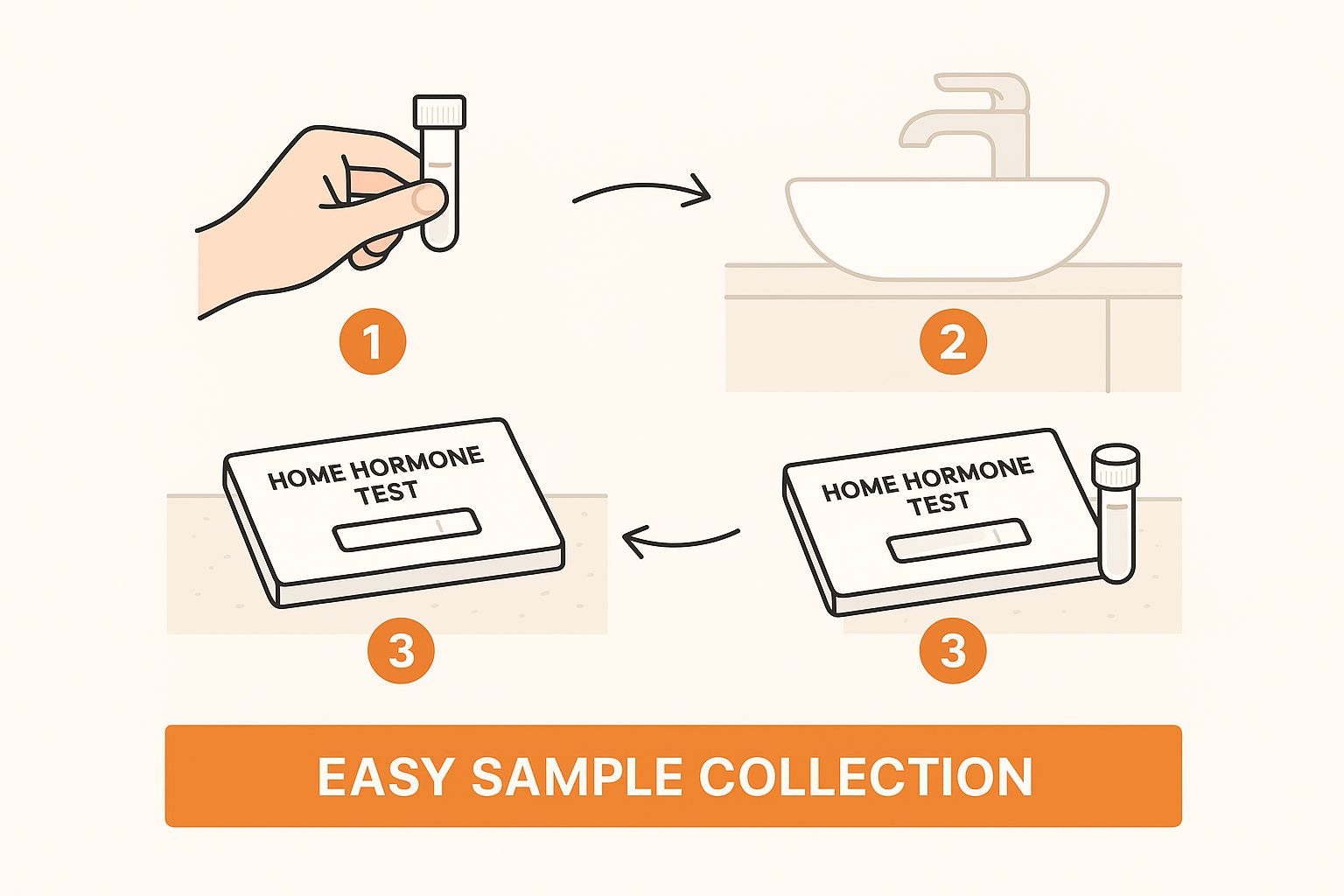 1

2

HOME HORMONE TEST

3

HOME HORMONE TEST

3

EASY SAMPLE COLLECTION