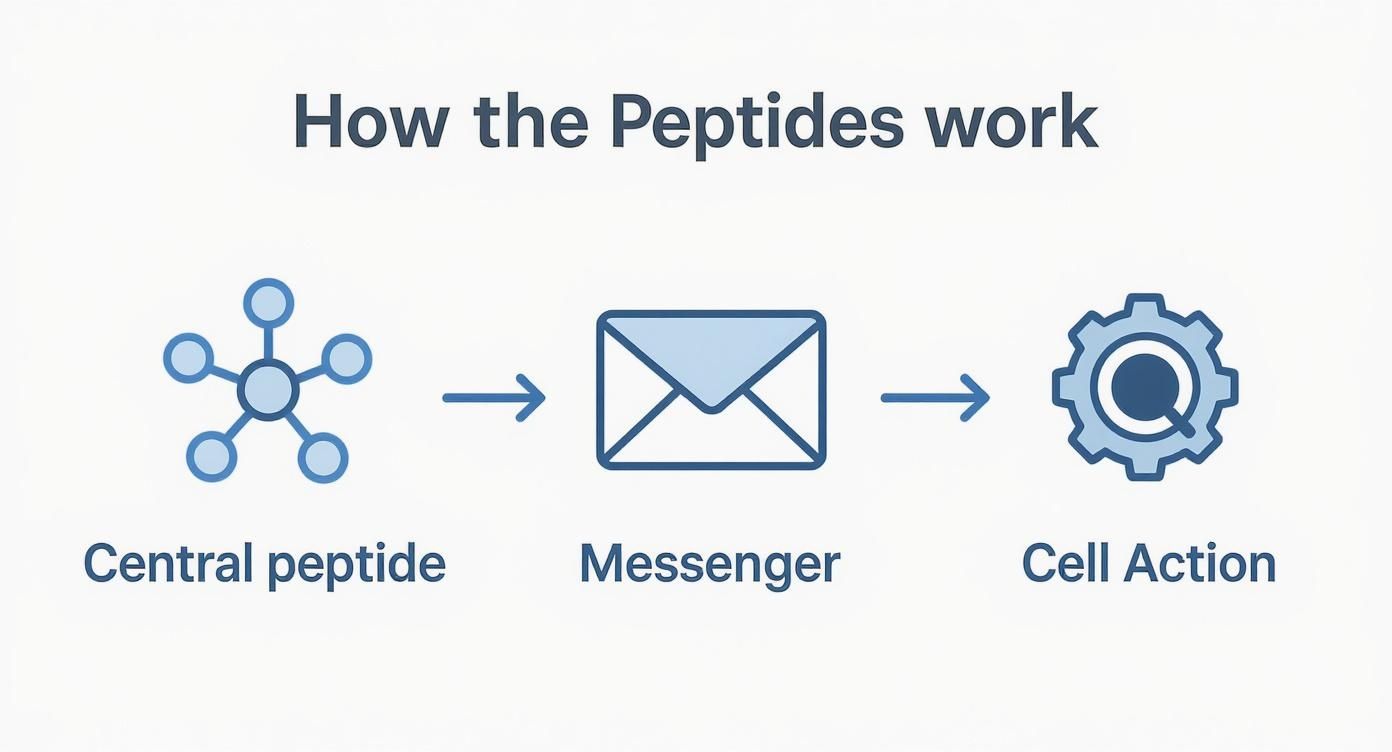 How the Peptides work

Central peptide

Messenger

Cell Action