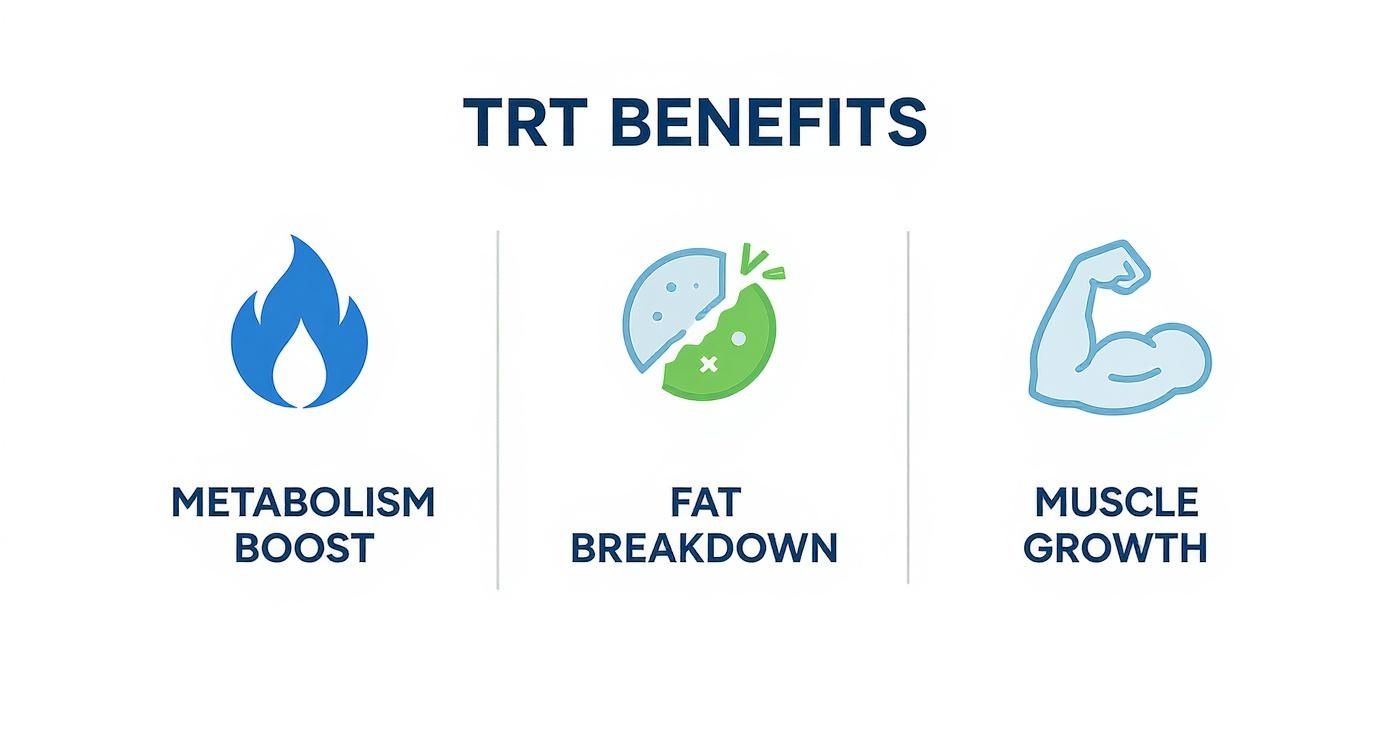 TRT BENEFITS

METABOLISM BOOST

FAT BREAKDOWN

MUSCLE GROWTH