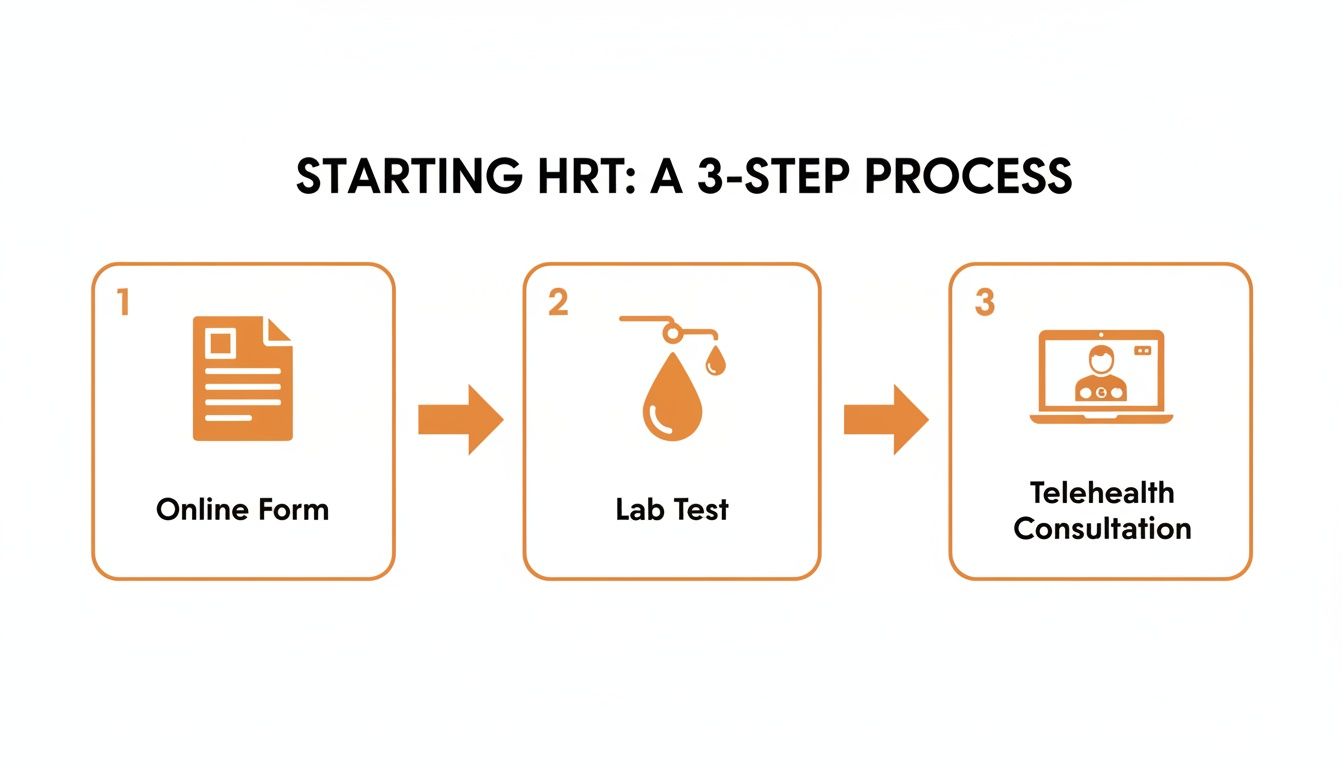 STARTING HRT: A 3-STEP PROCESS

1

Online Form

2

Lab Test

3

Telehealth Consultation