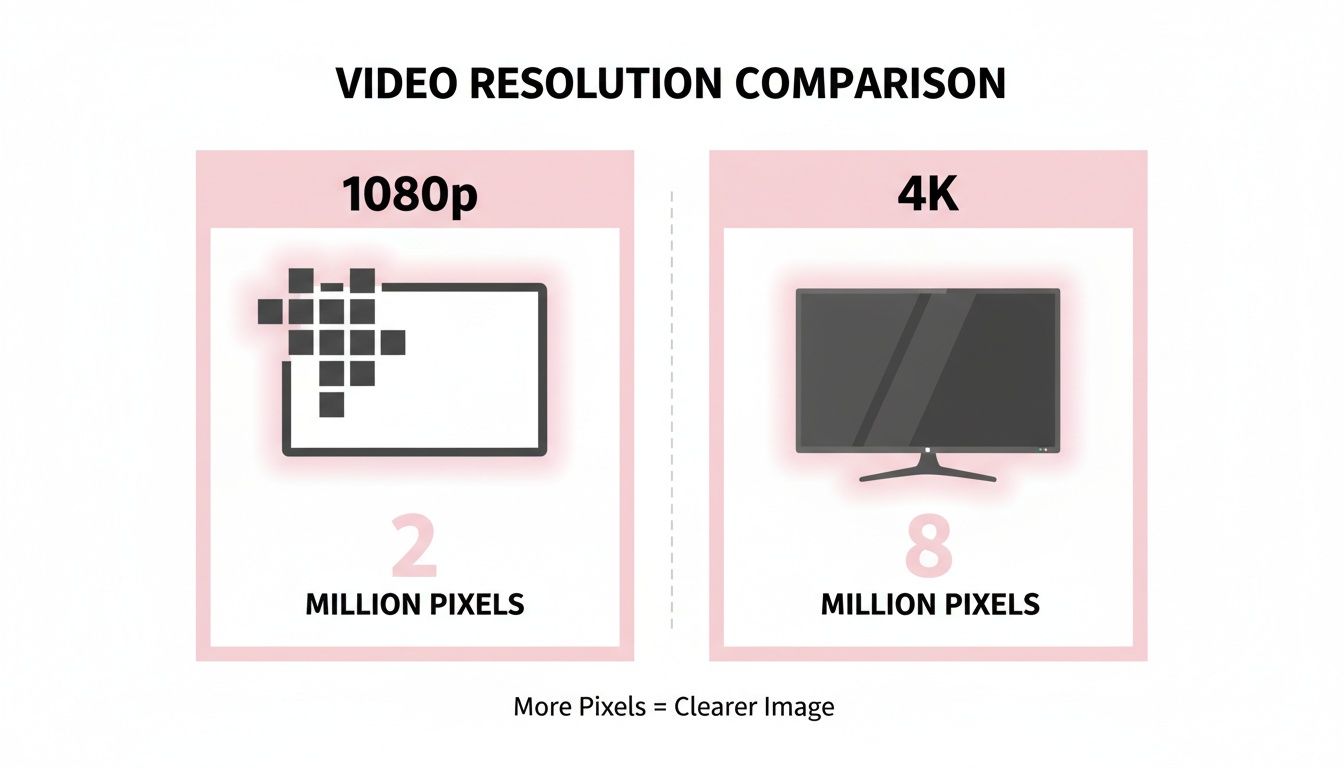 VIDEO RESOLUTION COMPARISON

1080p

2

MILLION PIXELS

4K

8

MILLION PIXELS

More Pixels = Clearer Image