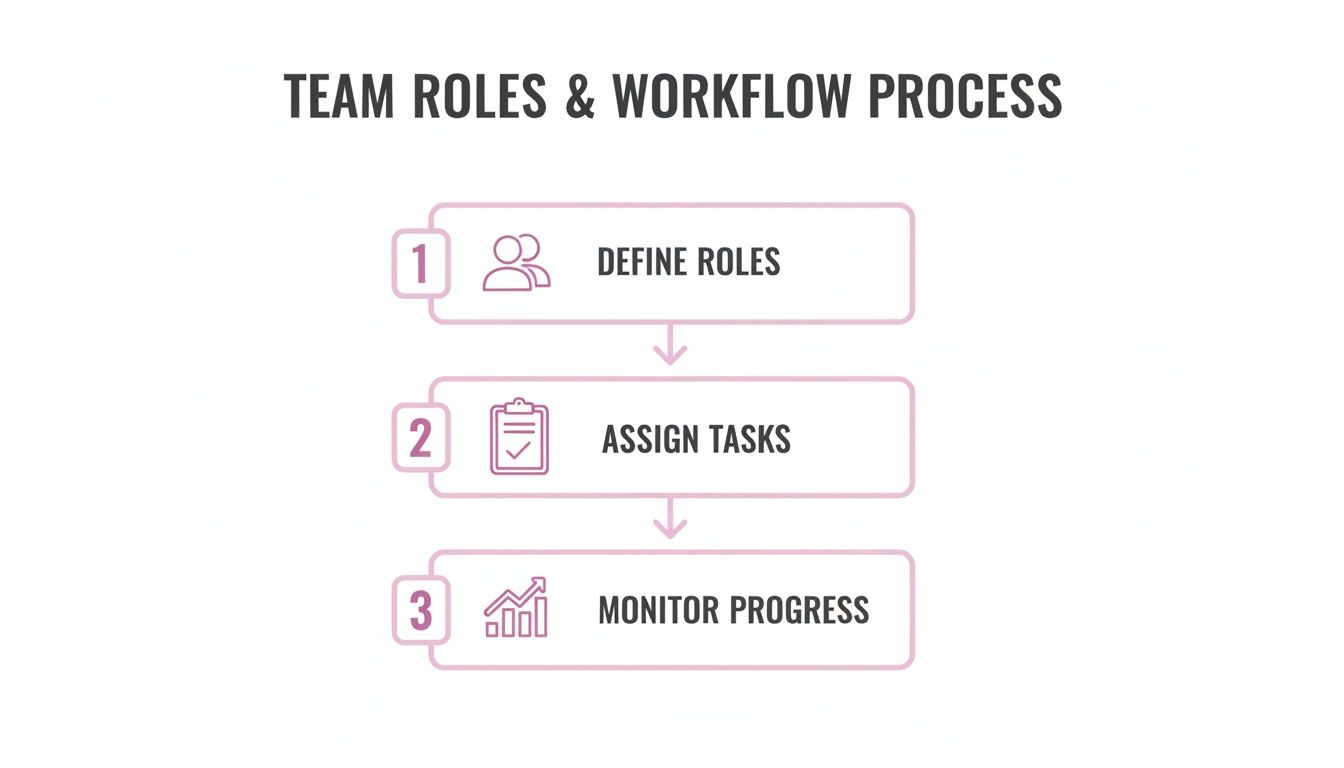 TEAM ROLES & WORKFLOW PROCESS

1 DEFINE ROLES

2 ASSIGN TASKS

3 MONITOR PROGRESS