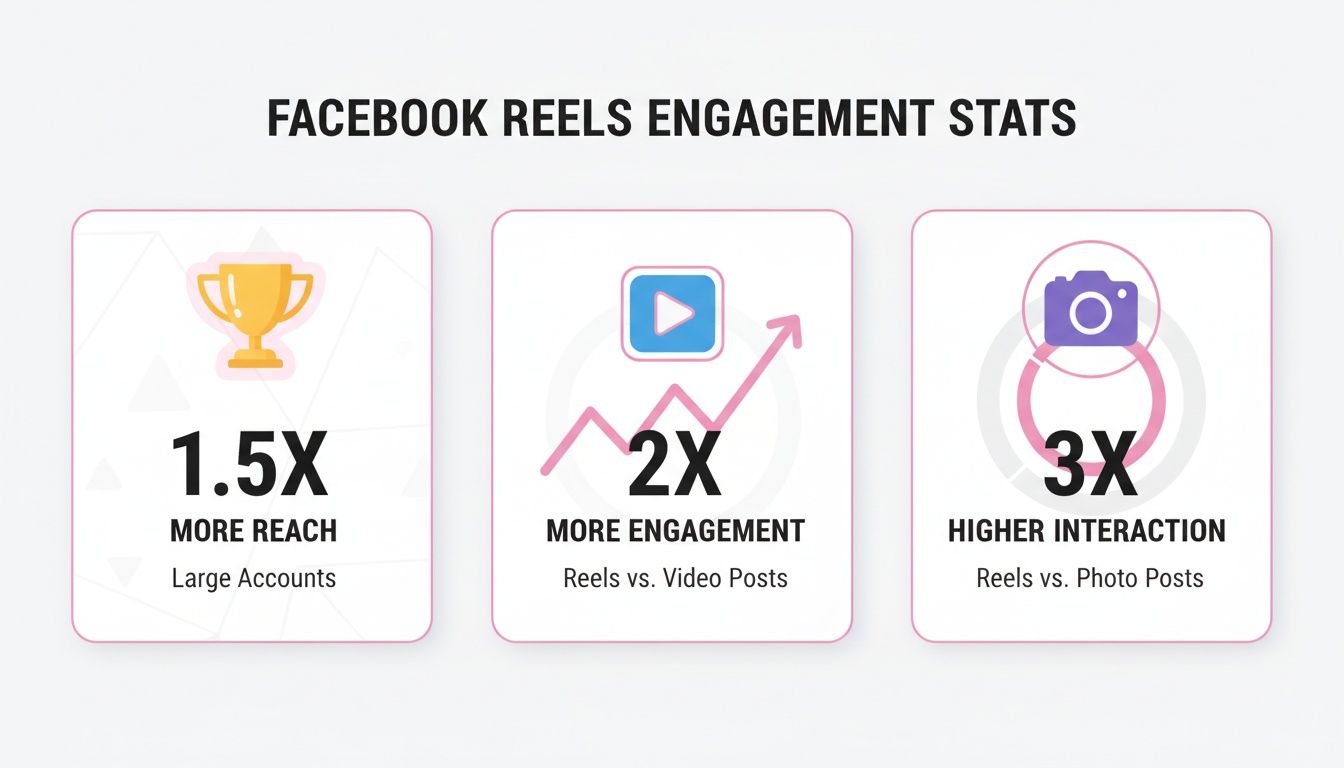 FACEBOOK REELS ENGAGEMENT STATS

1.5X
MORE REACH
Large Accounts

2X
MORE ENGAGEMENT
Reels vs. Video Posts

3X
HIGHER INTERACTION
Reels vs. Photo Posts