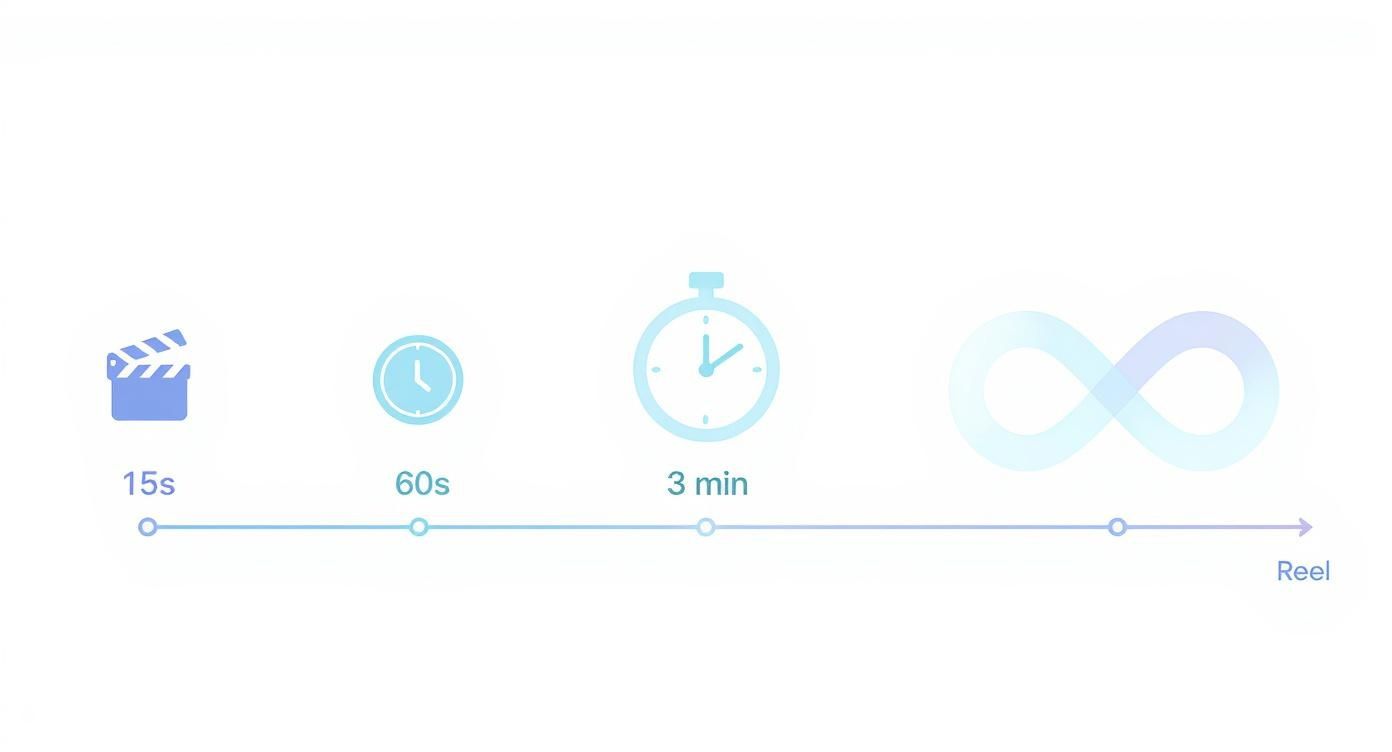 15s
60s
3 min
Reel