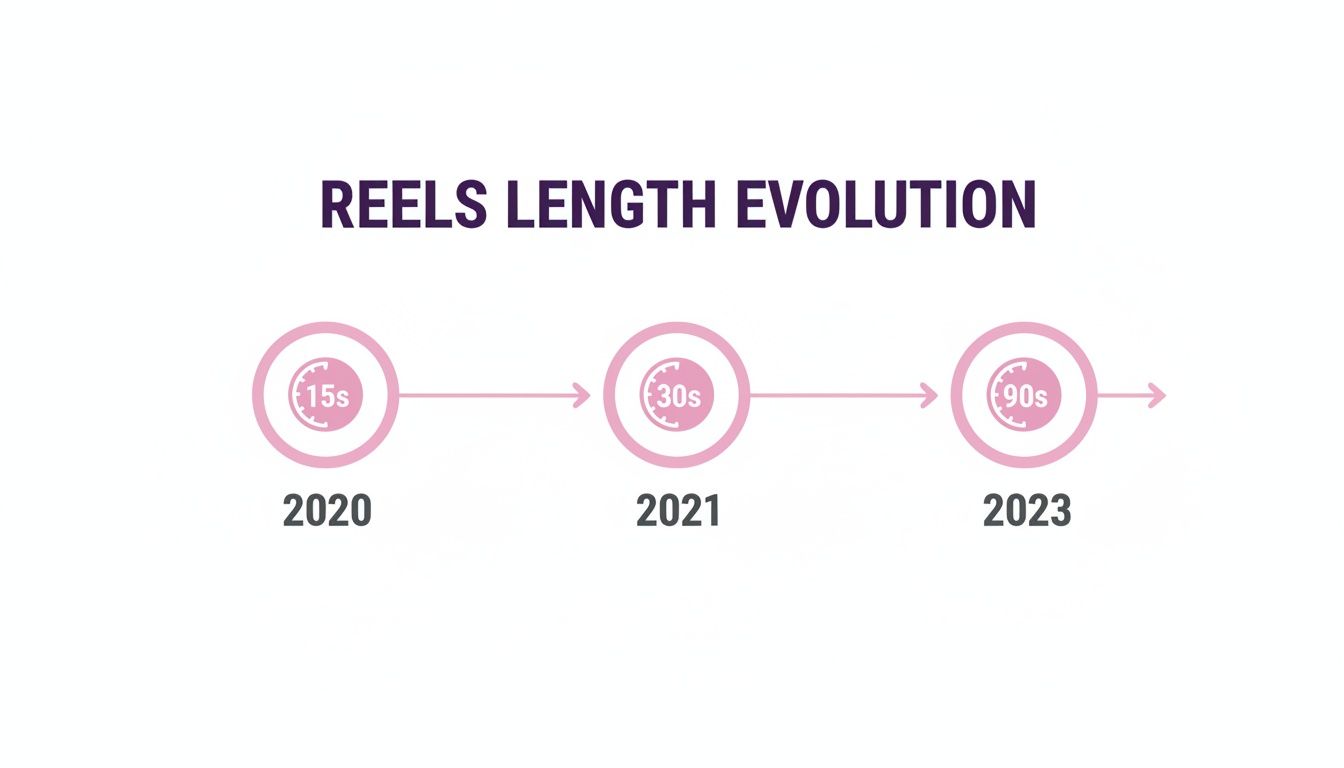 REELS LENGTH EVOLUTION

15s
2020

30s
2021

90s
2023