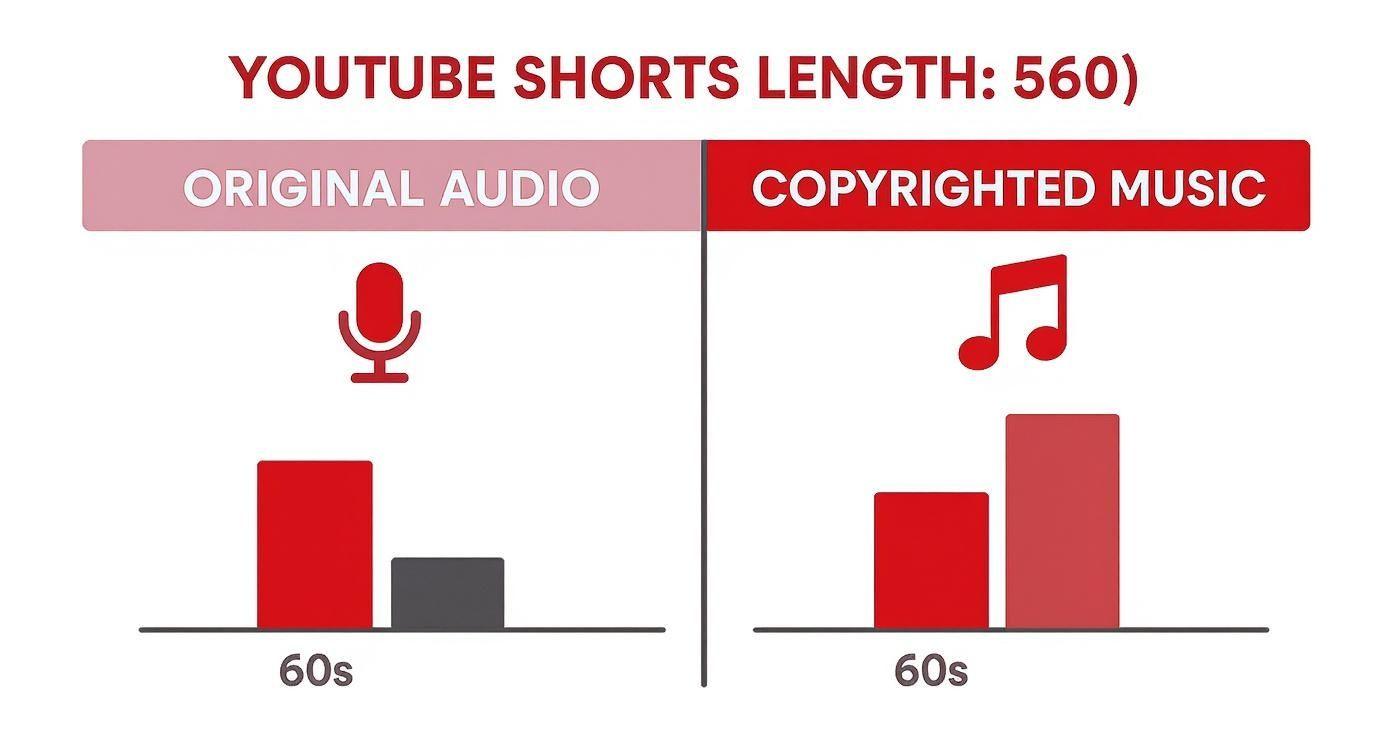 YOUTUBE SHORTS LENGTH: 560)

ORIGINAL AUDIO

60s

COPYRIGHTED MUSIC

60s