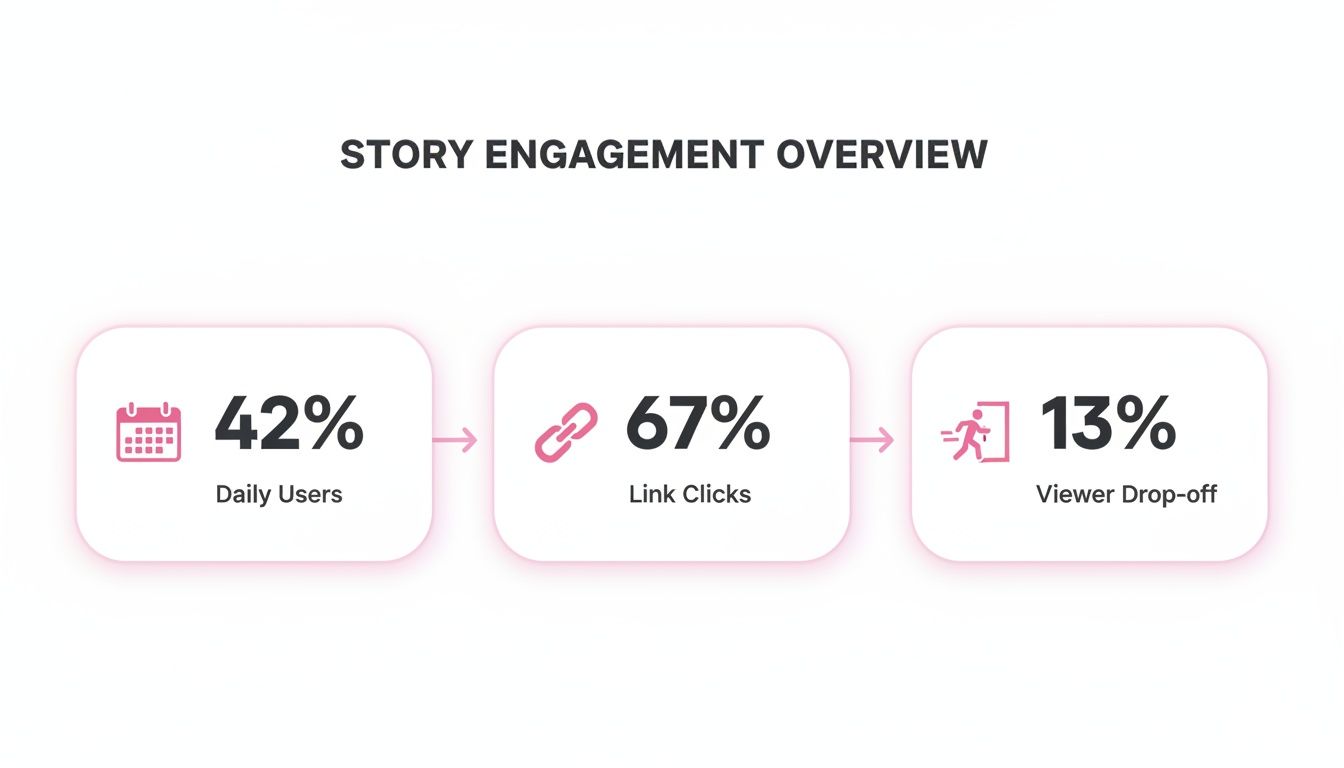 STORY ENGAGEMENT OVERVIEW

42%
Daily Users

67%
Link Clicks

13%
Viewer Drop-off