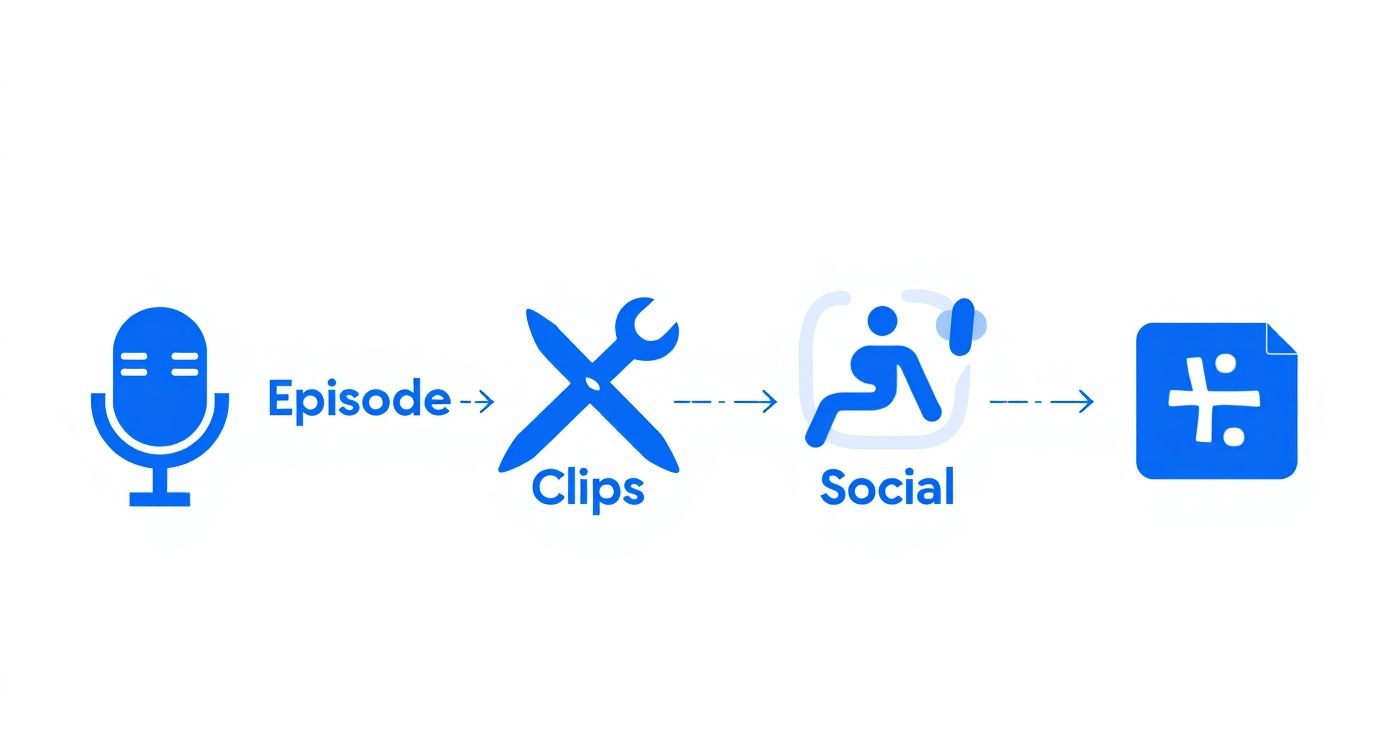 Episode

Clips

Social