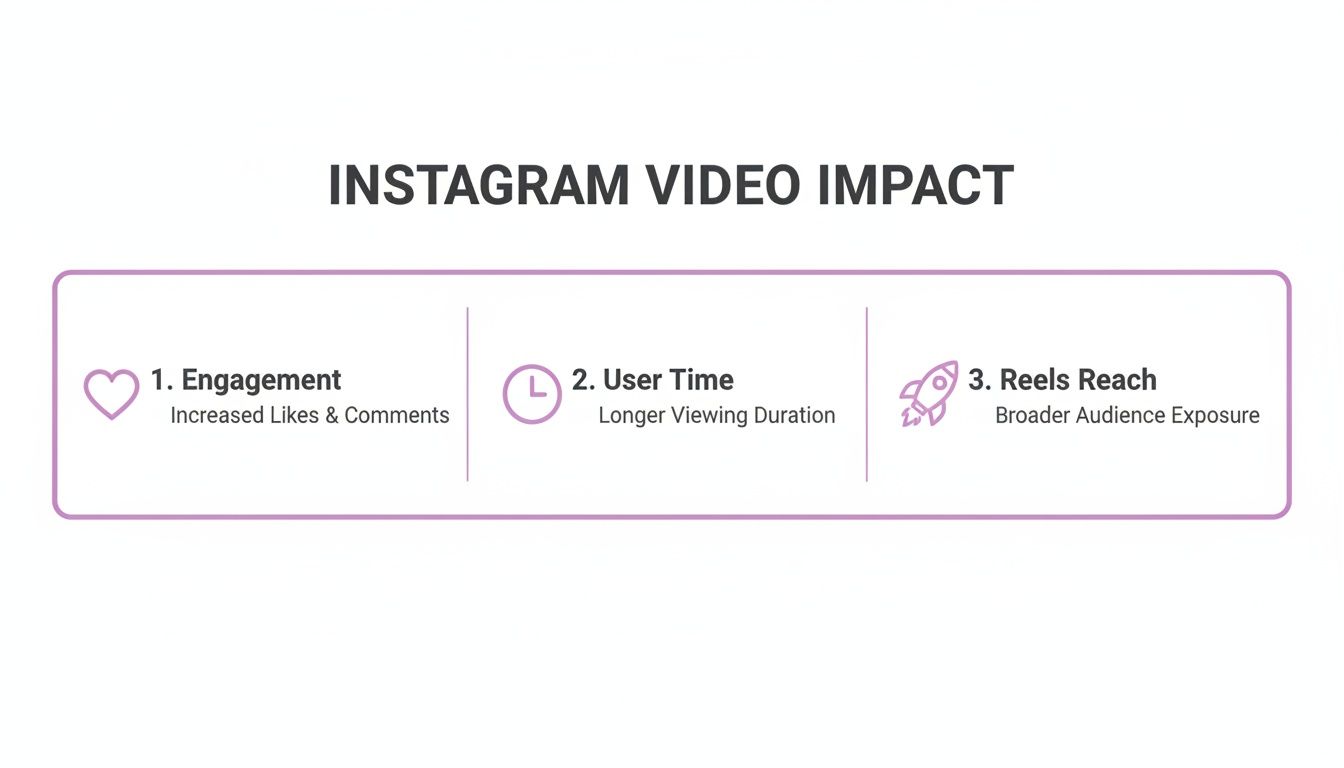 INSTAGRAM VIDEO IMPACT

1. Engagement
Increased Likes & Comments

2. User Time
Longer Viewing Duration

3. Reels Reach
Broader Audience Exposure