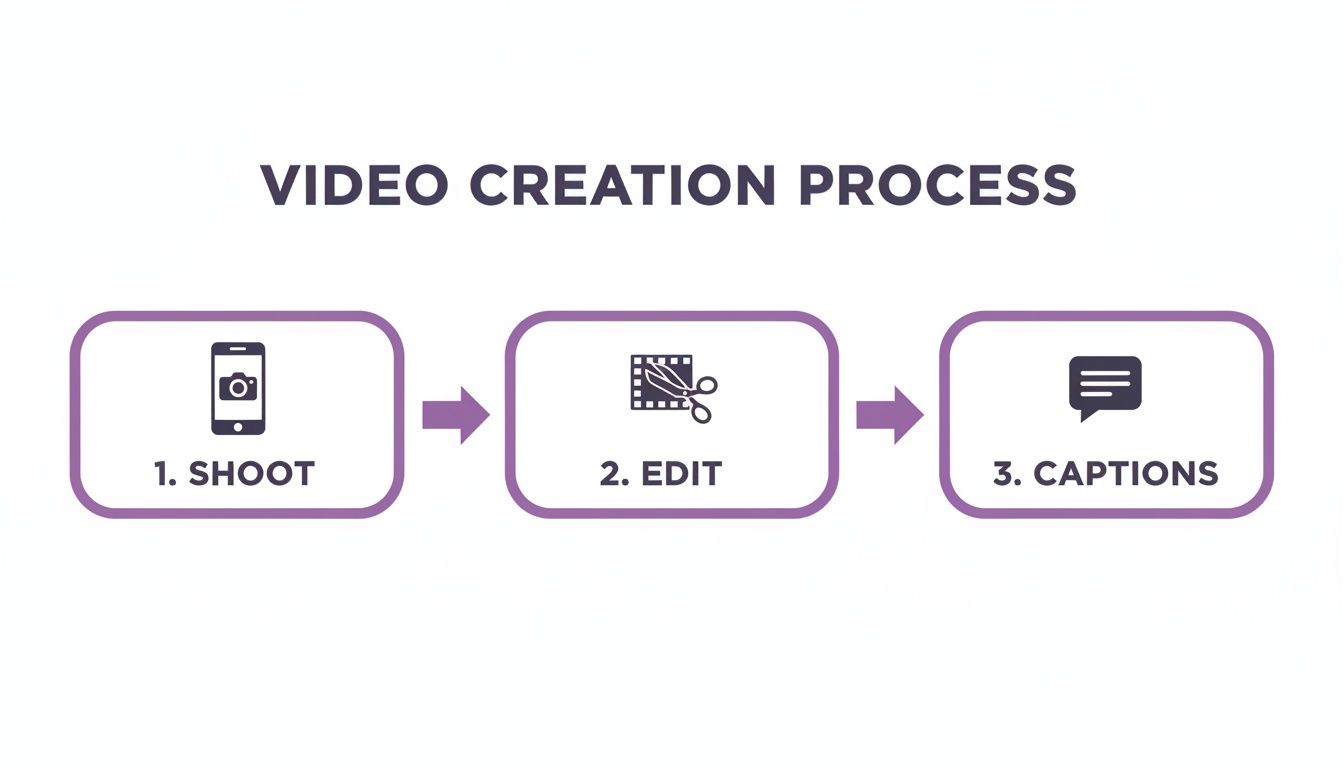 VIDEO CREATION PROCESS

1. SHOOT

2. EDIT

3. CAPTIONS