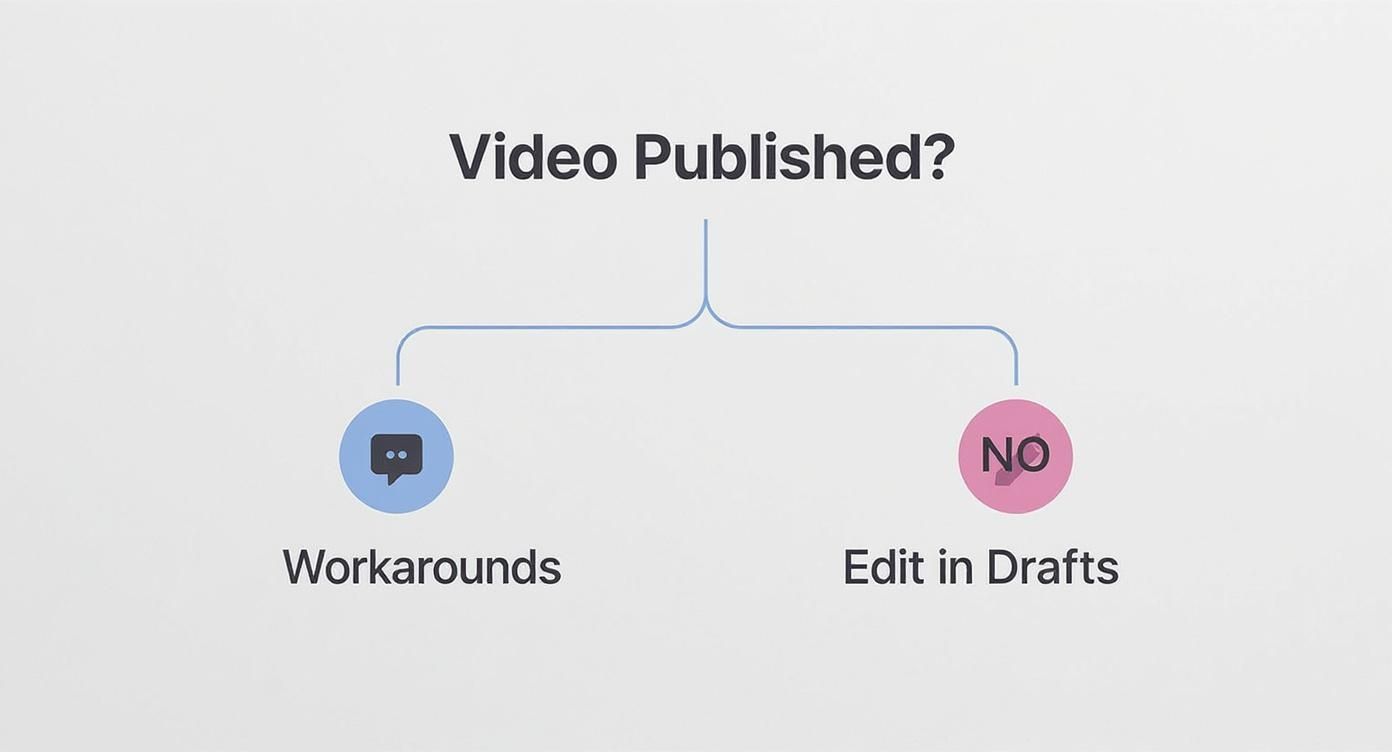 Video Published?

Workarounds

NO

Edit in Drafts