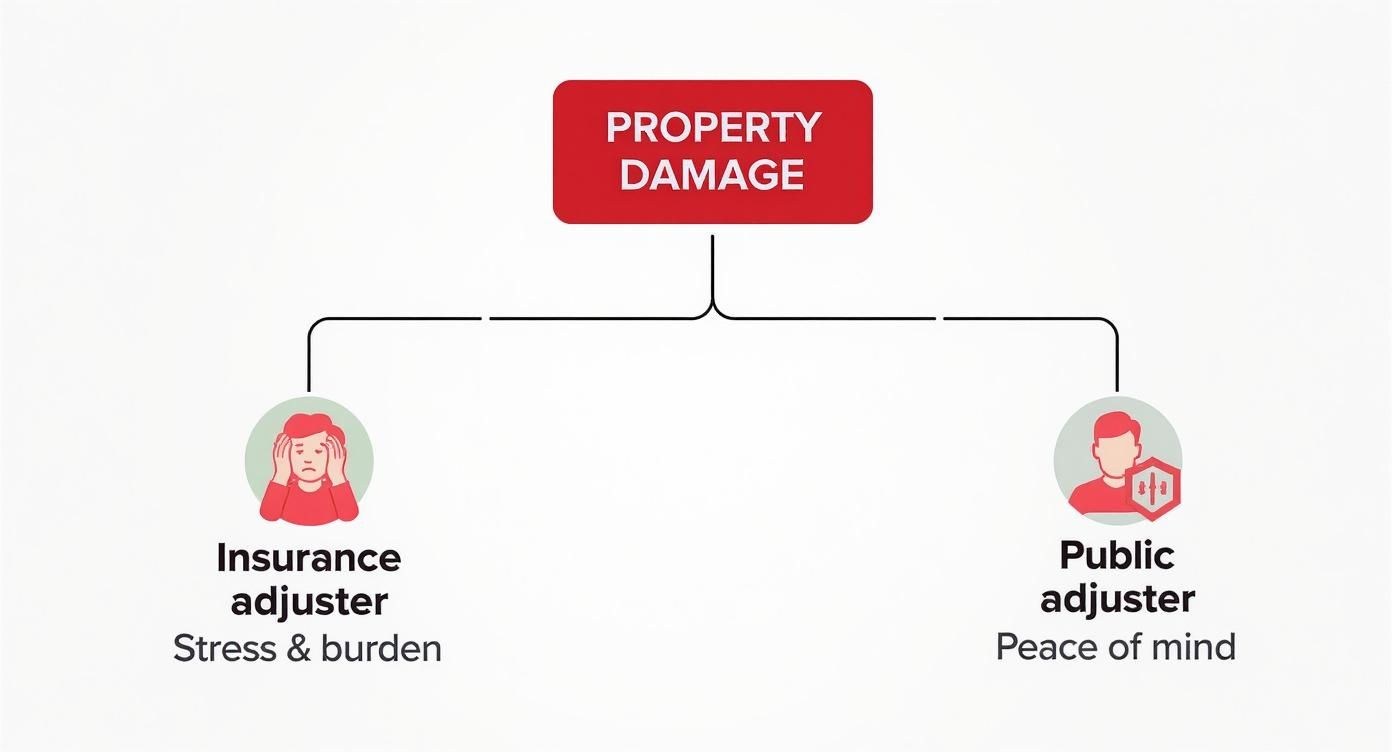 PROPERTY DAMAGE

Insurance adjuster
Stress & burden

Public adjuster
Peace of mind