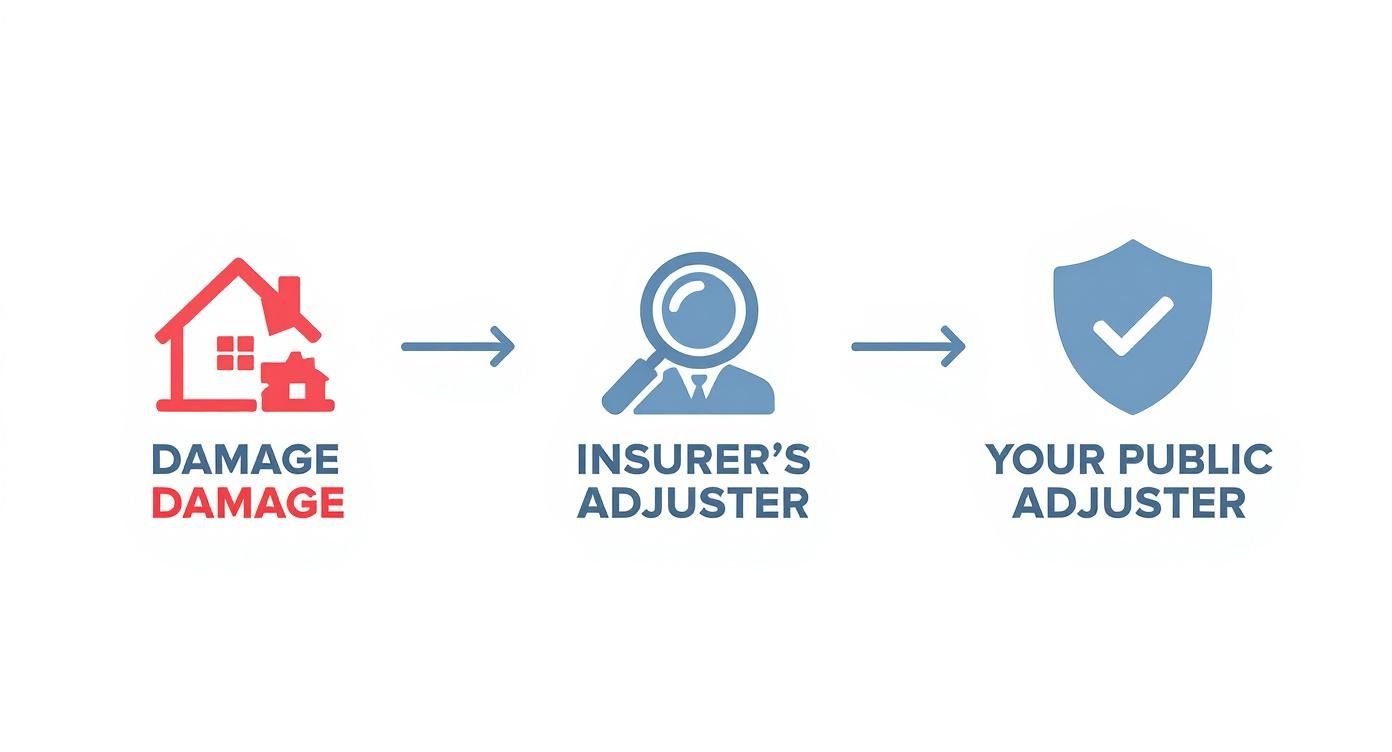 DAMAGE
DAMAGE

INSURER'S
ADJUSTER

YOUR PUBLIC
ADJUSTER