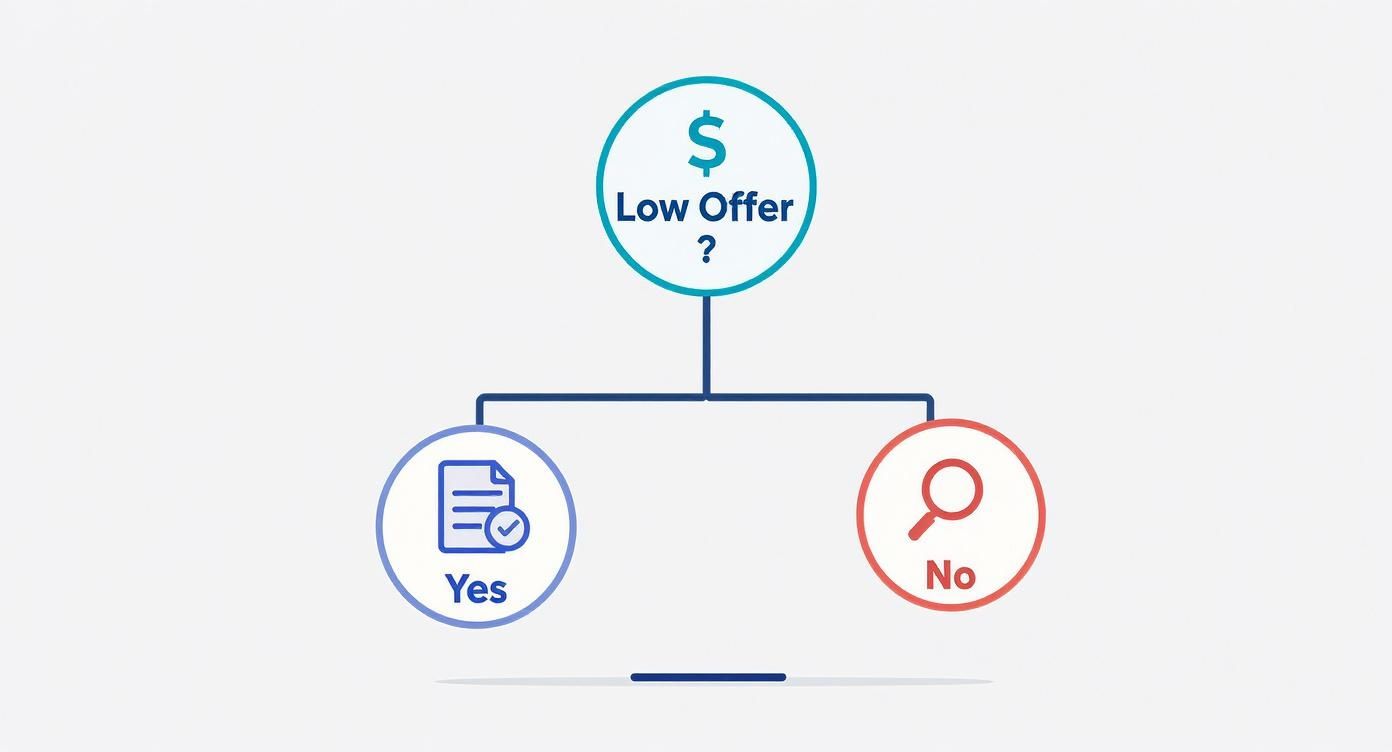 $
Low Offer
?

Yes

No