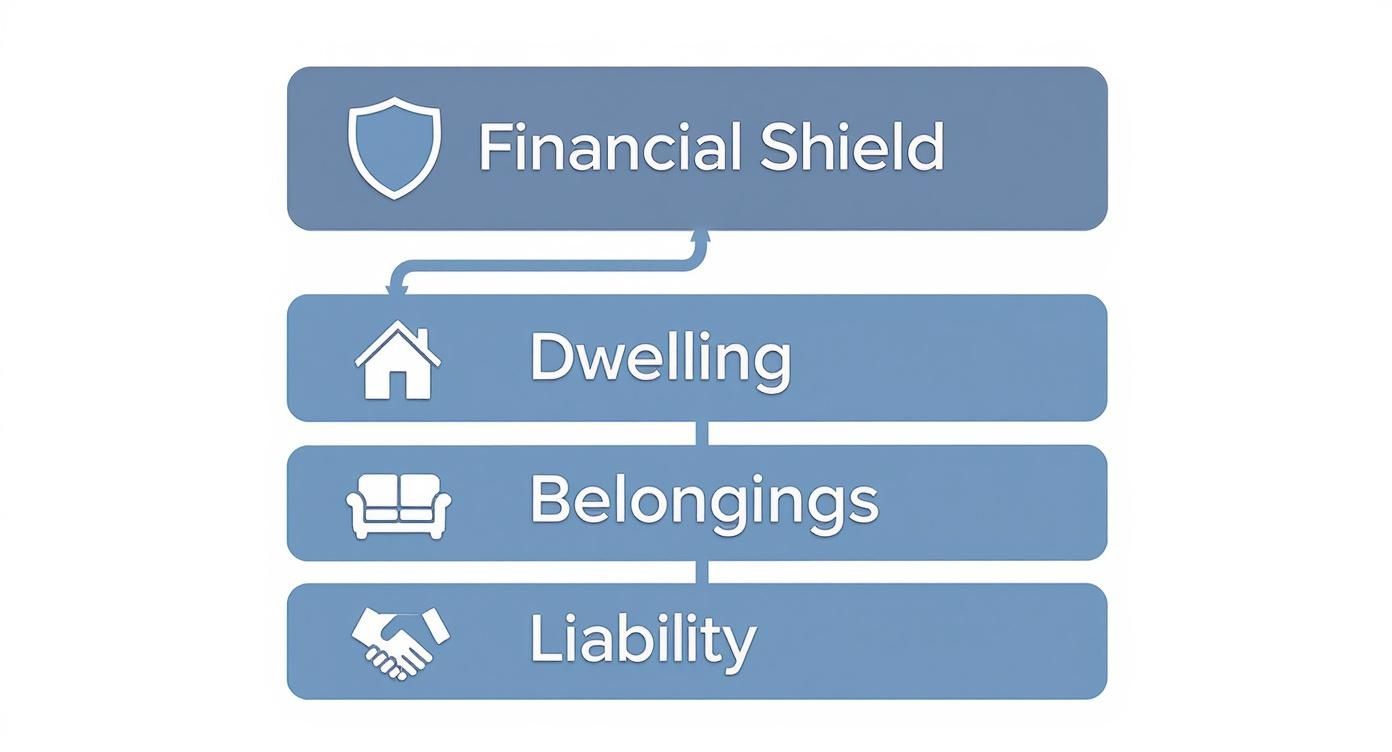 Financial Shield

Dwelling

Belongings

Liability