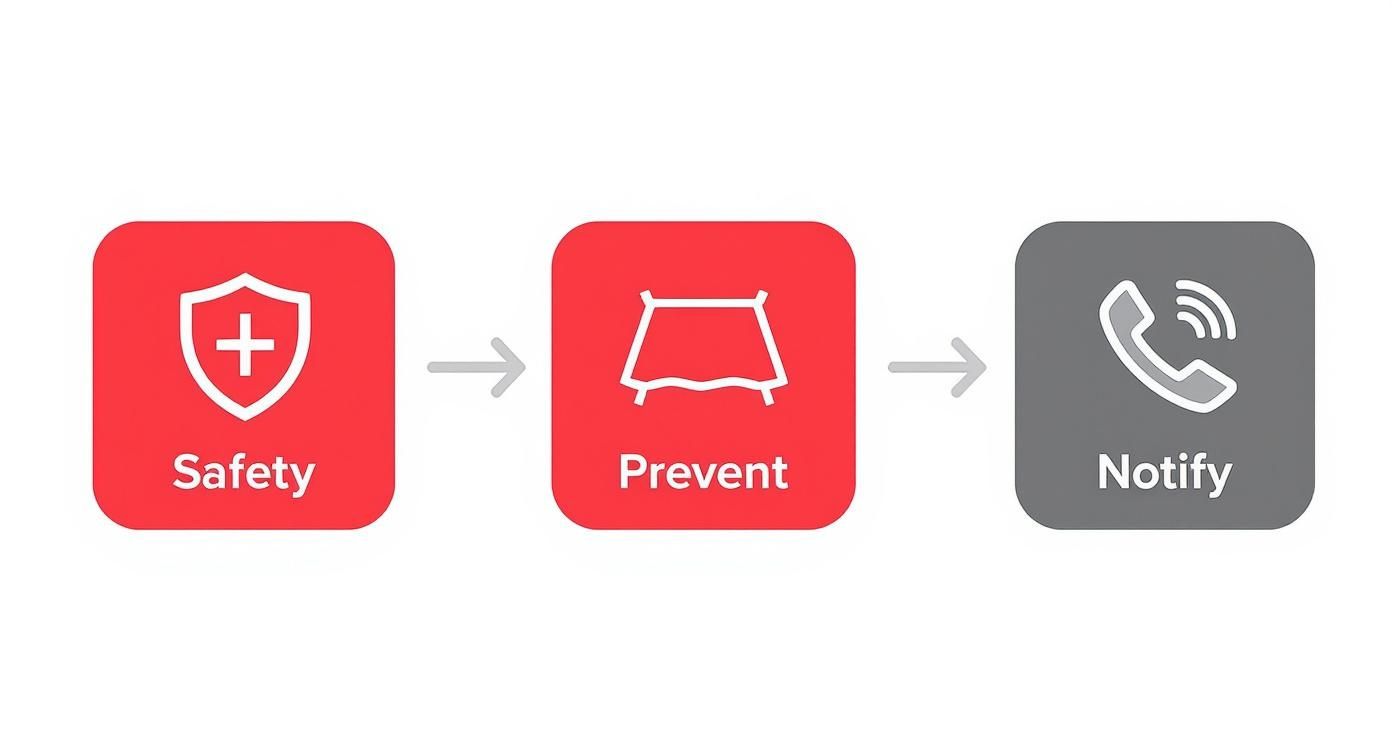 Safety

Prevent

Notify