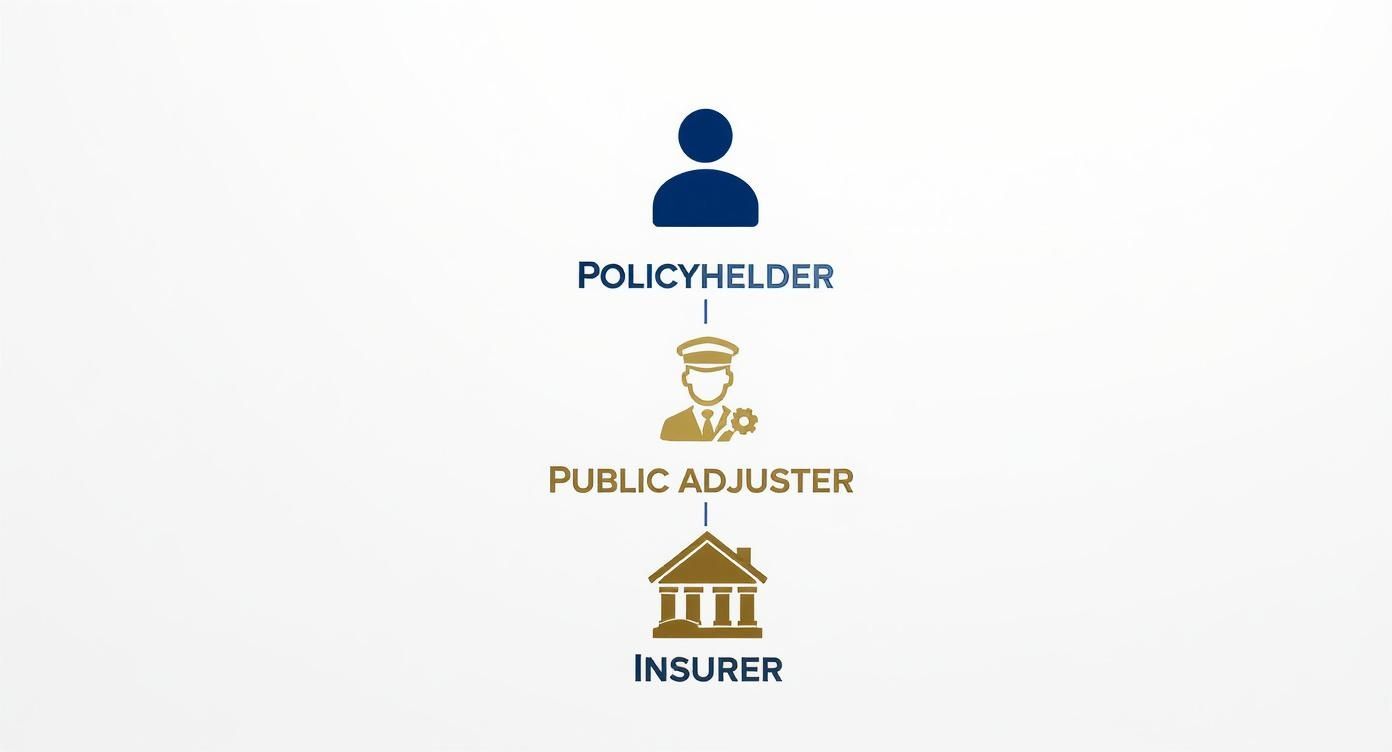 POLICYHELDER

PUBLIC ADJUSTER

INSURER