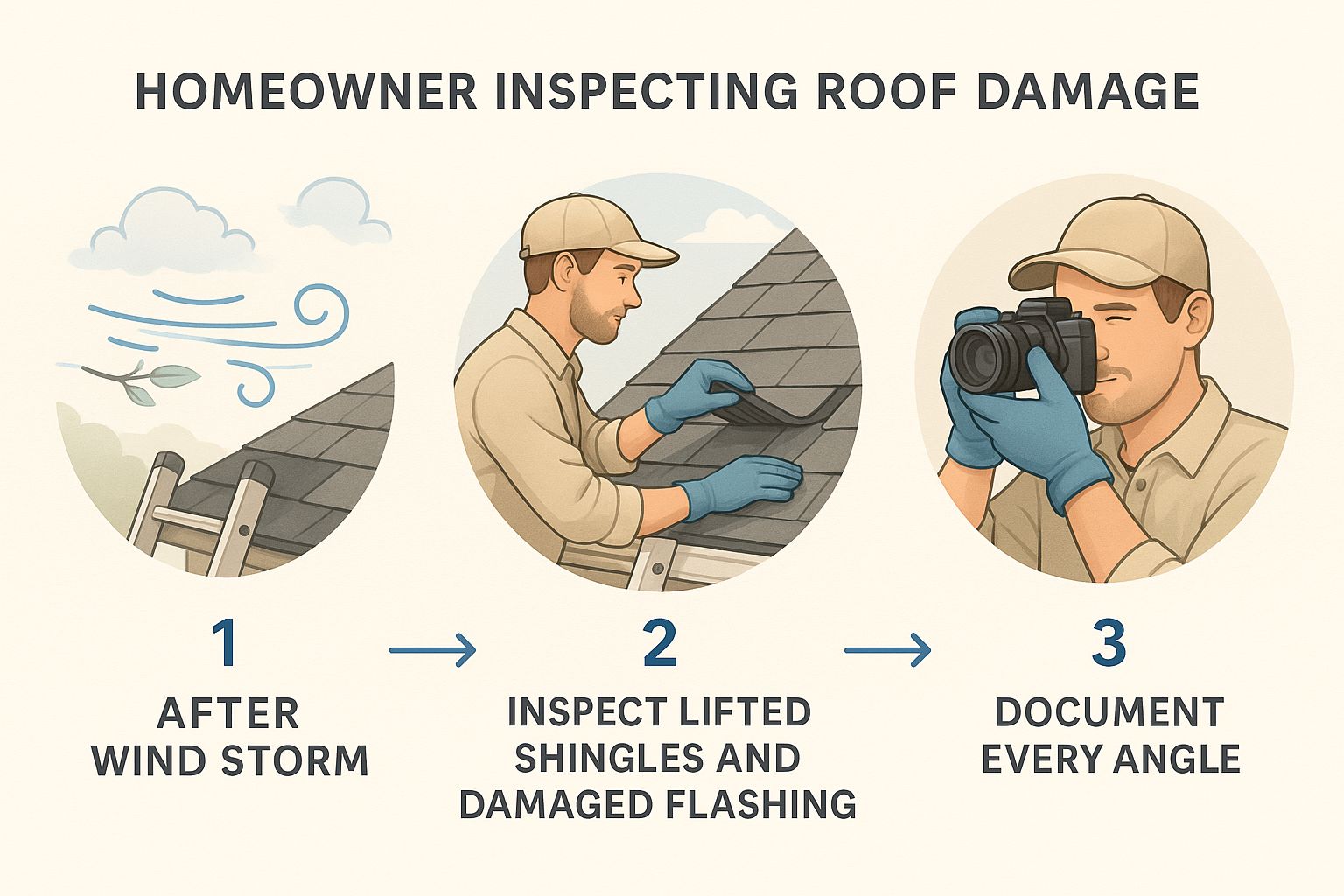 HOMEOWNER INSPECTING ROOF DAMAGE

1
AFTER WIND STORM

→

2
INSPECT LIFTED SHINGLES AND DAMAGED FLASHING

→

3
DOCUMENT EVERY ANGLE