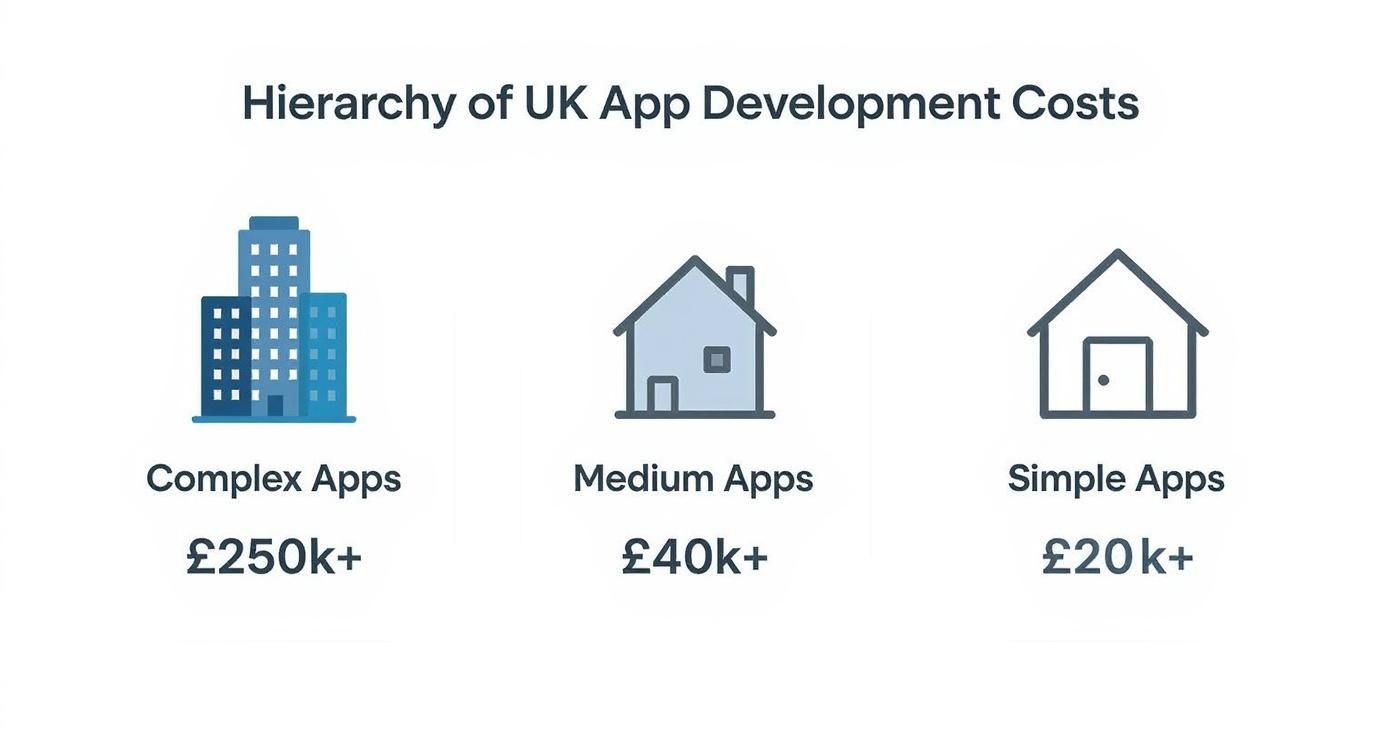 Hierarchy of UK App Development Costs

Complex Apps

£250k+

Medium Apps

£40k+

Simple Apps

£20k+