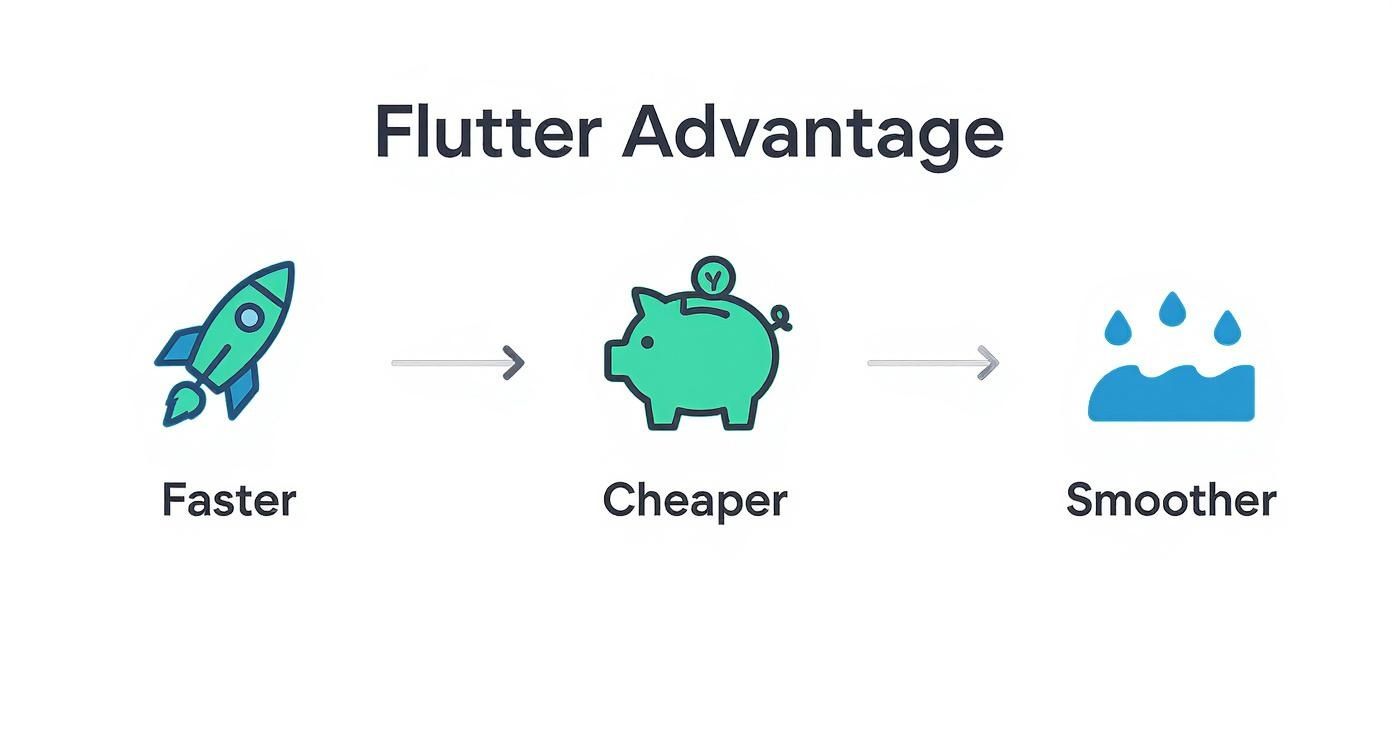 Flutter Advantage

Faster

Cheaper

Smoother