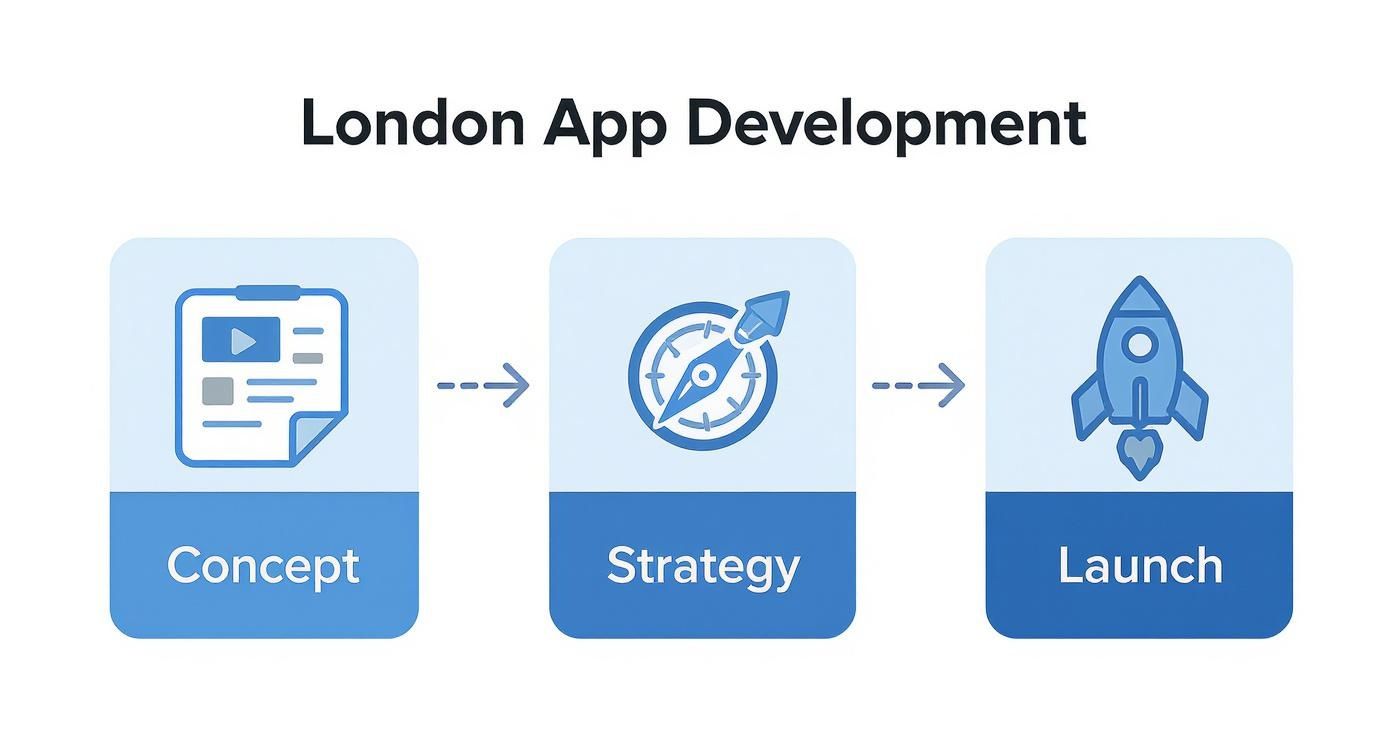 London App Development

Concept

Strategy

Launch