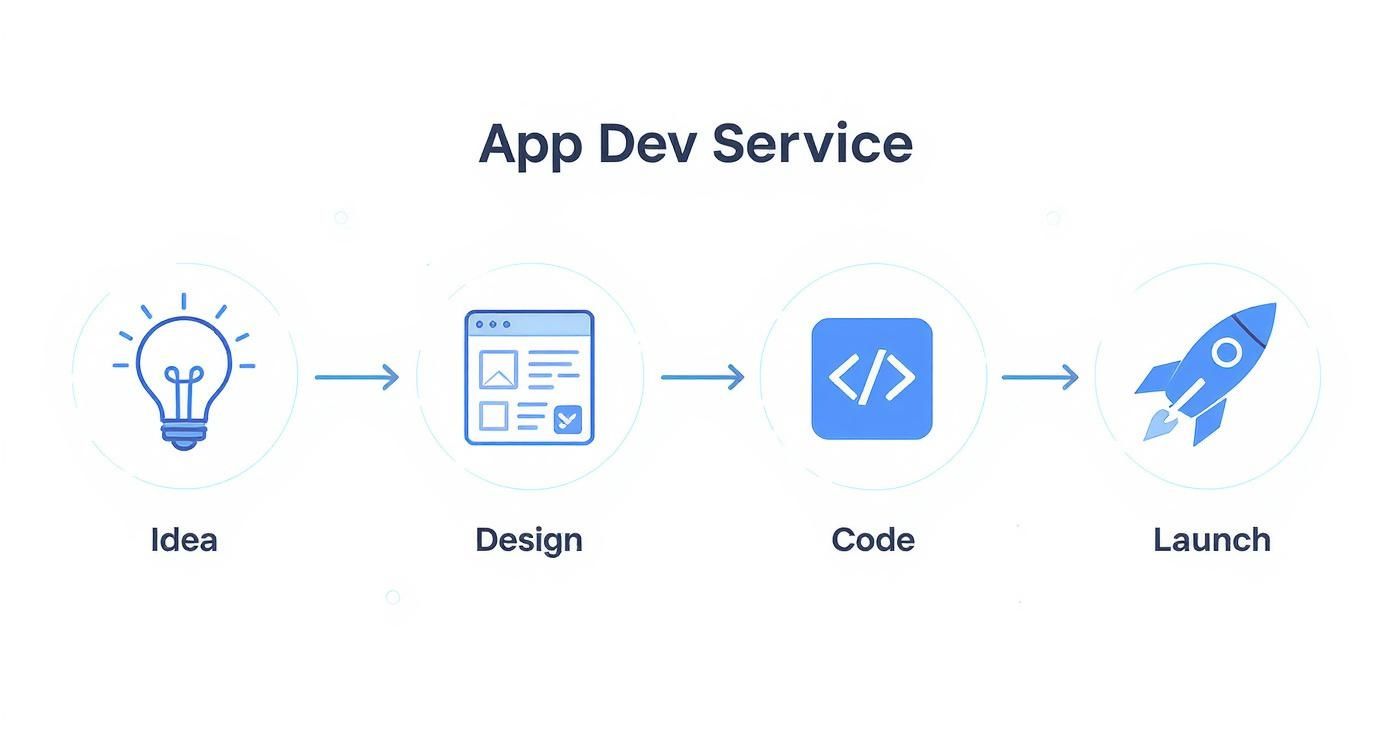 App Dev Service

</>

Idea

Design

Code

Launch