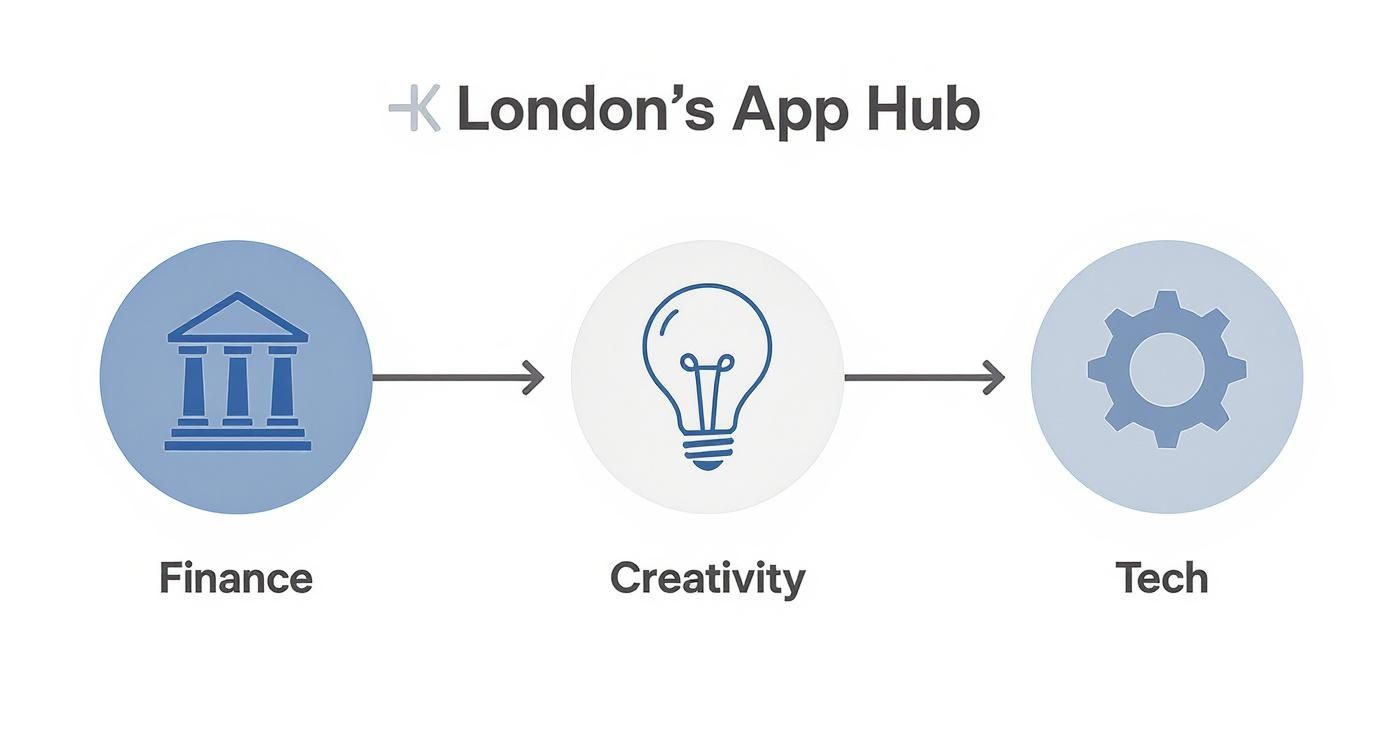 London's App Hub

Finance

Creativity

Tech