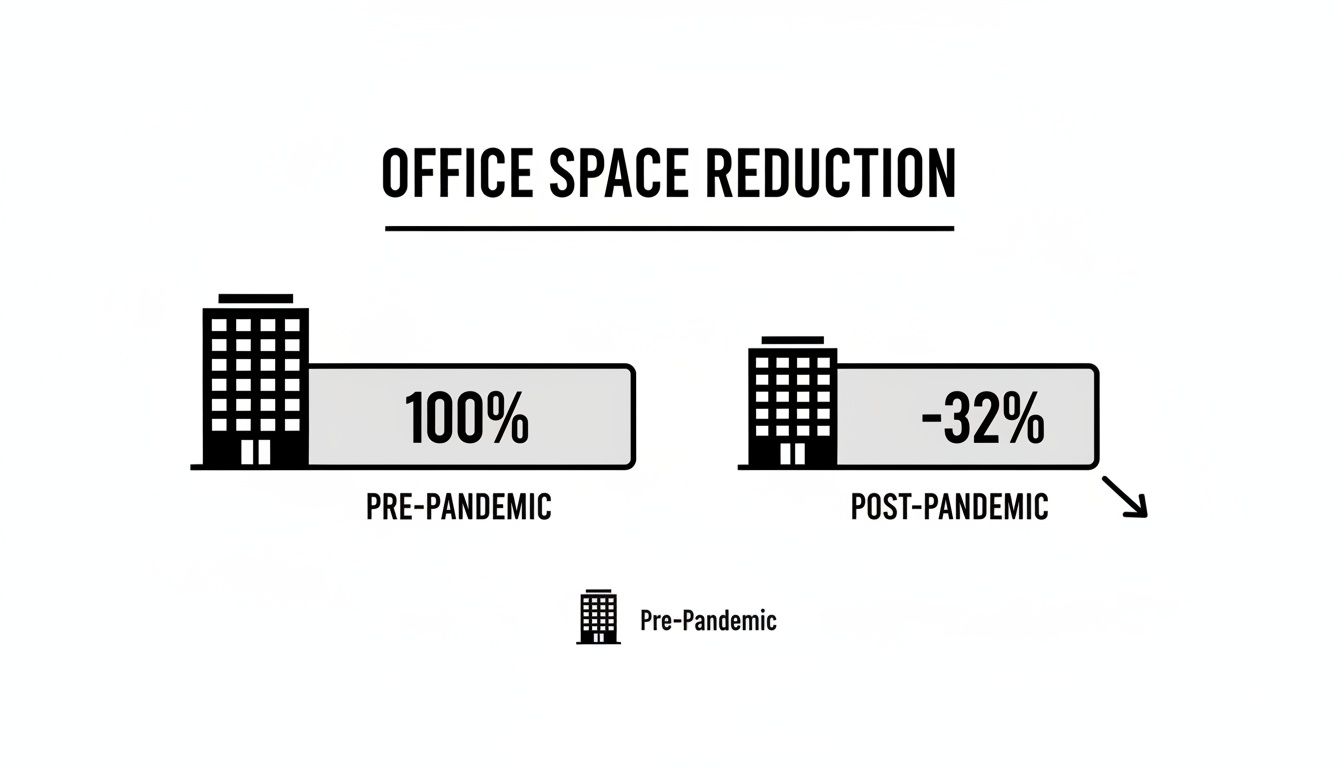 OFFICE SPACE REDUCTION

100%

PRE-PANDEMIC

-32%

POST-PANDEMIC

Pre-Pandemic