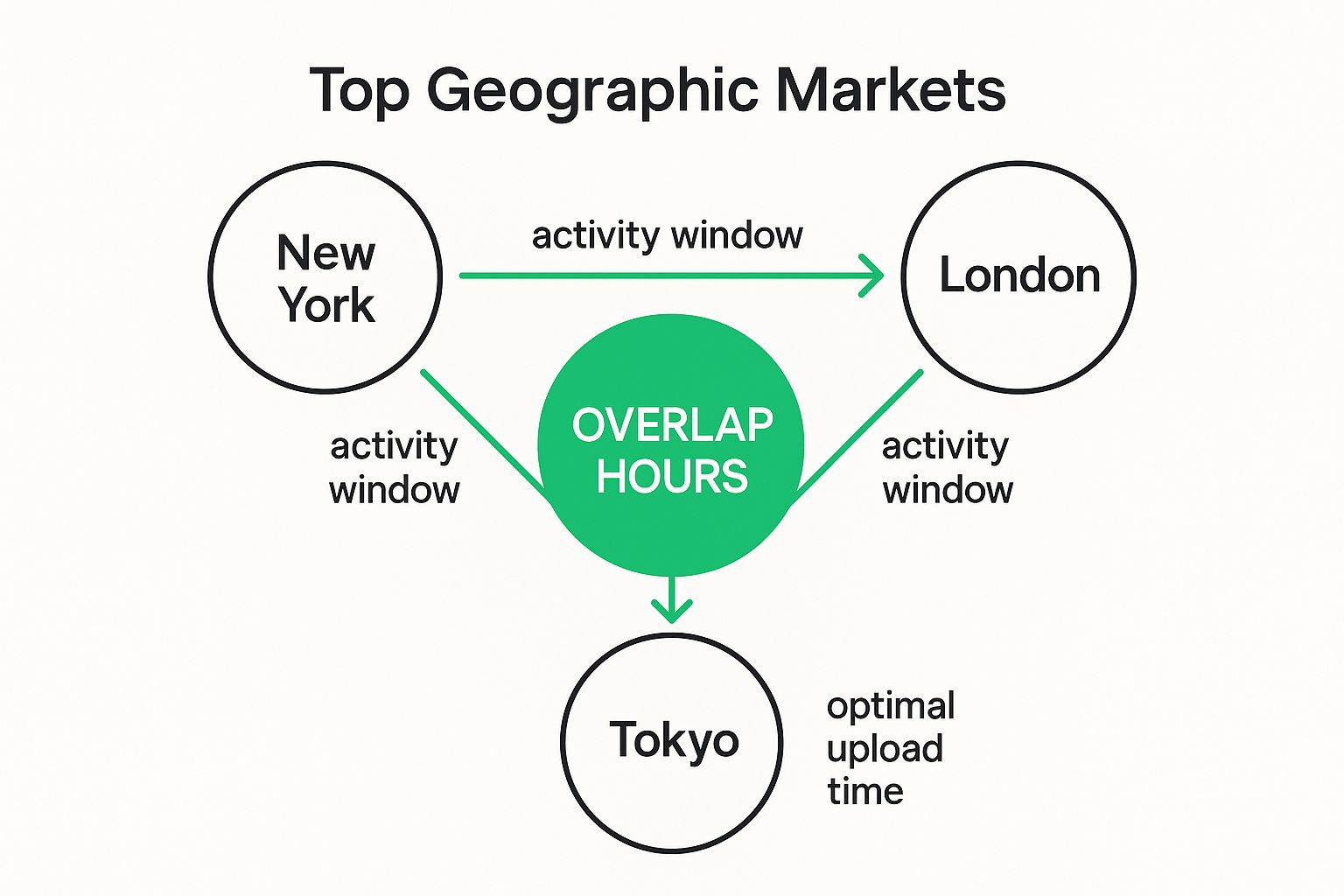 Top Geographic Markets

New York

activity window

London

activity window

OVERLAP HOURS

activity window

Tokyo

optimal upload time