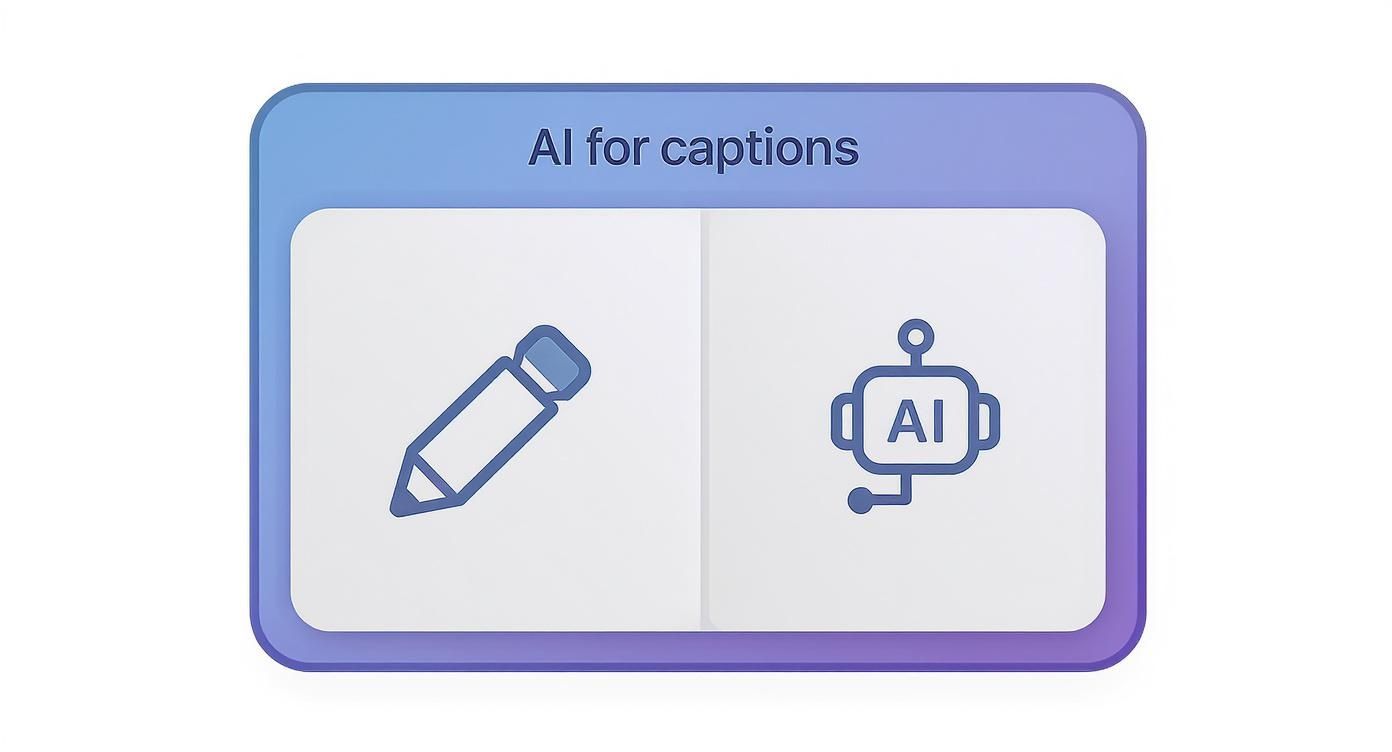 AI for captions

AI