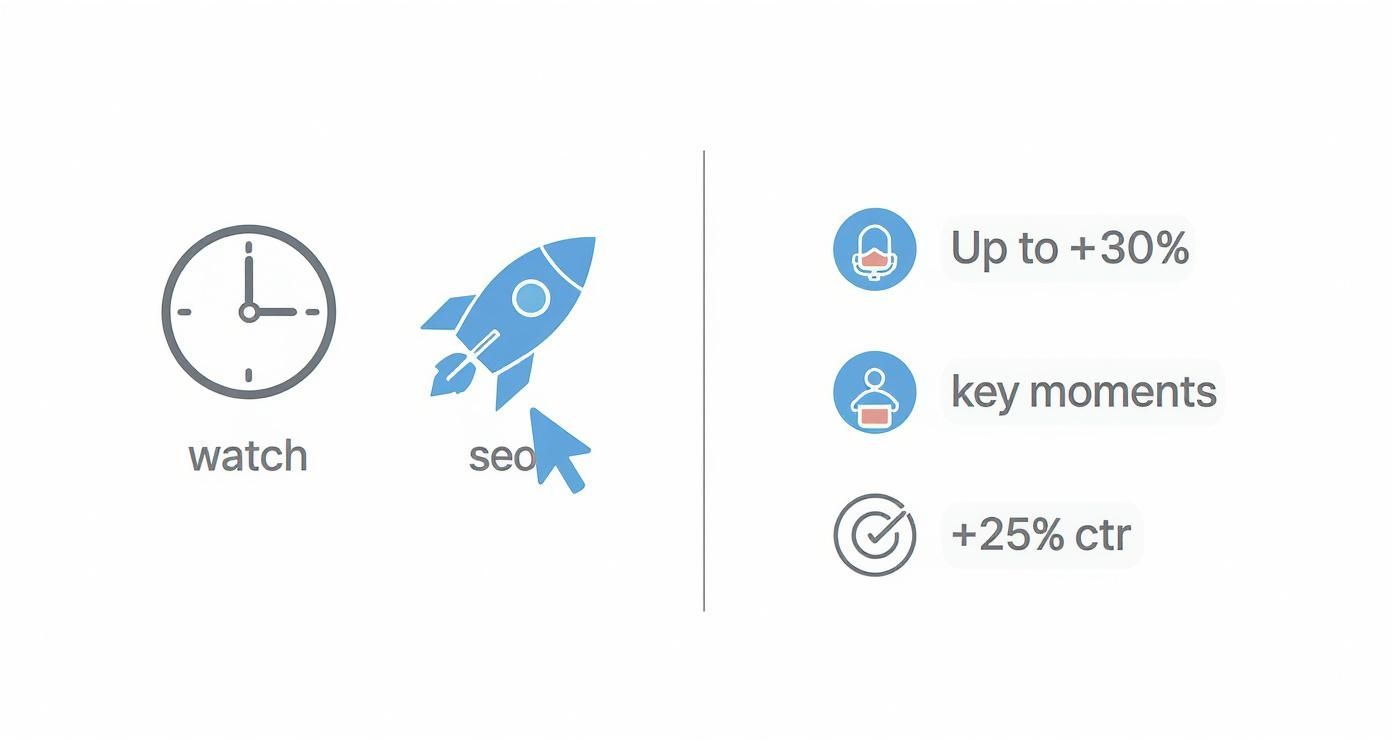 watch

seo

Up to +30%

key moments

+25% ctr