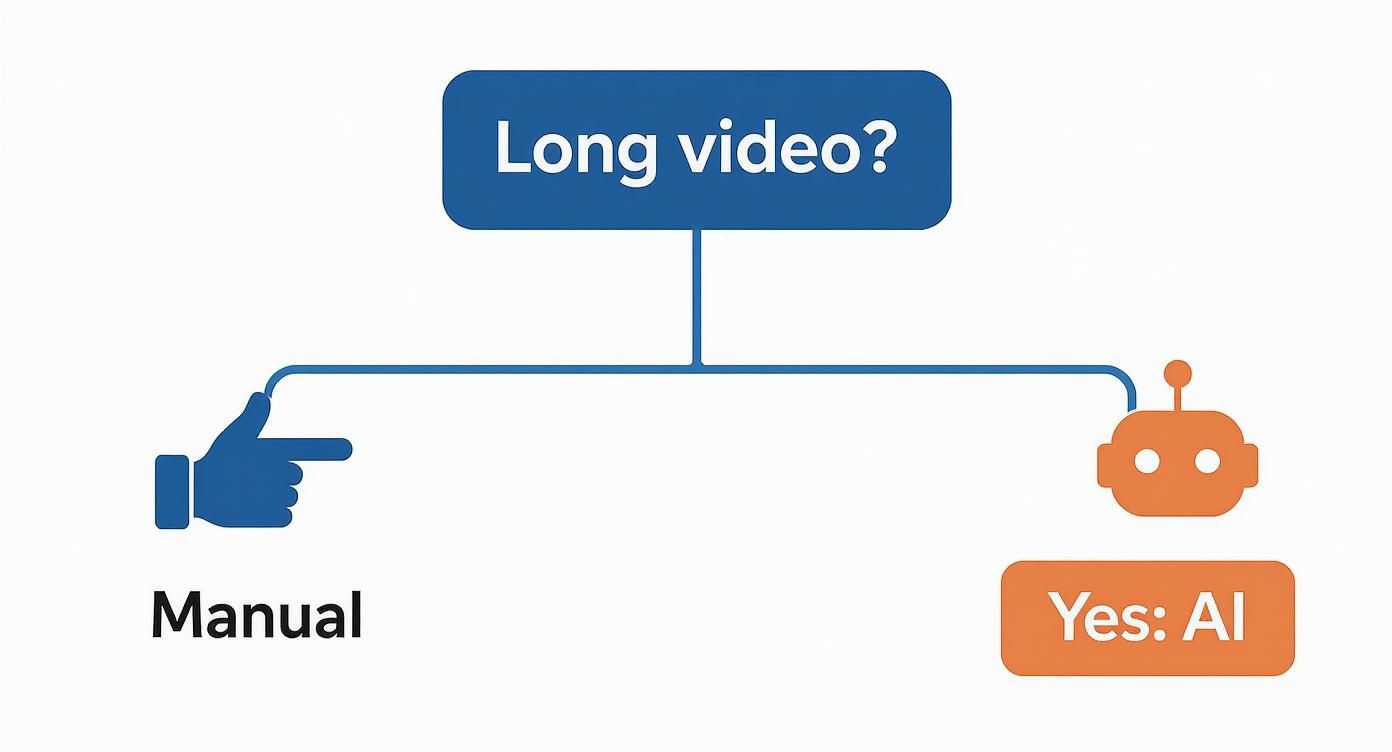 Long video?

Manual

Yes: AI