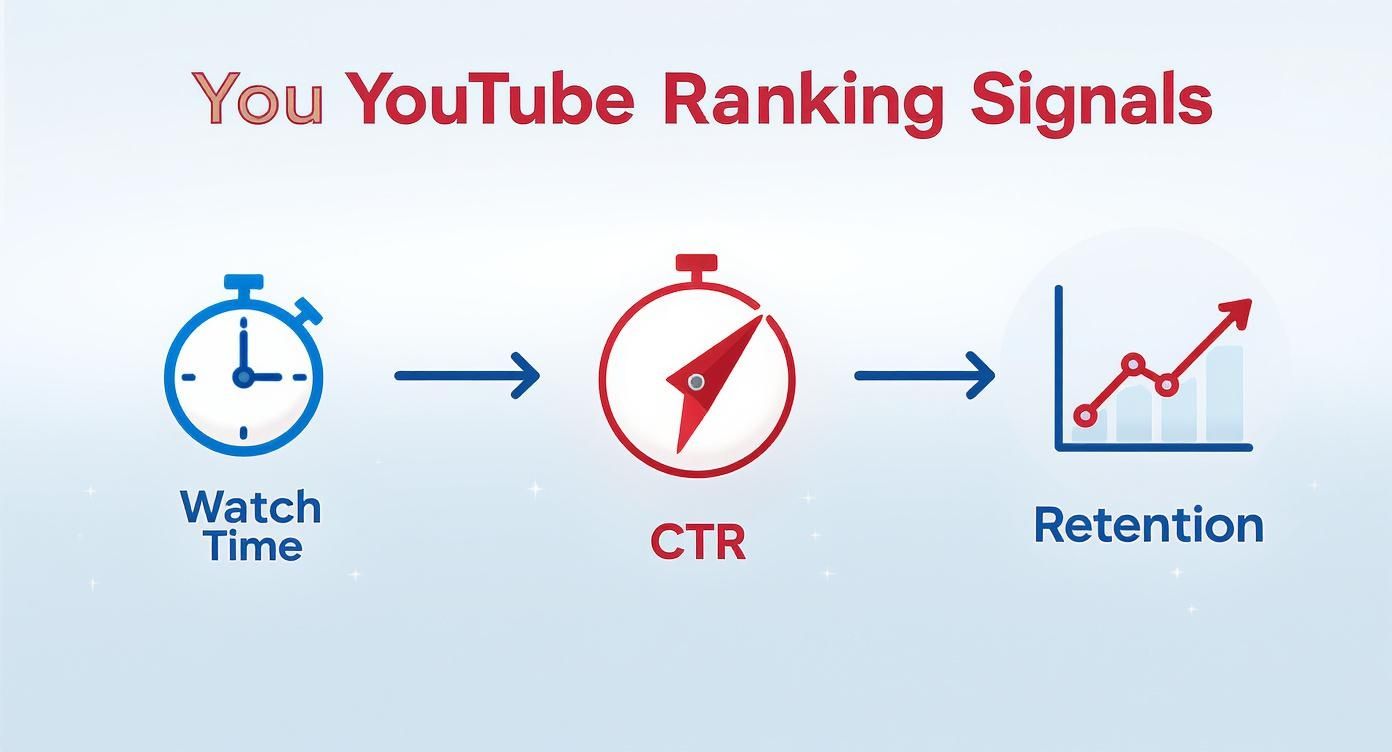 You YouTube Ranking Signals

Watch Time

CTR

Retention