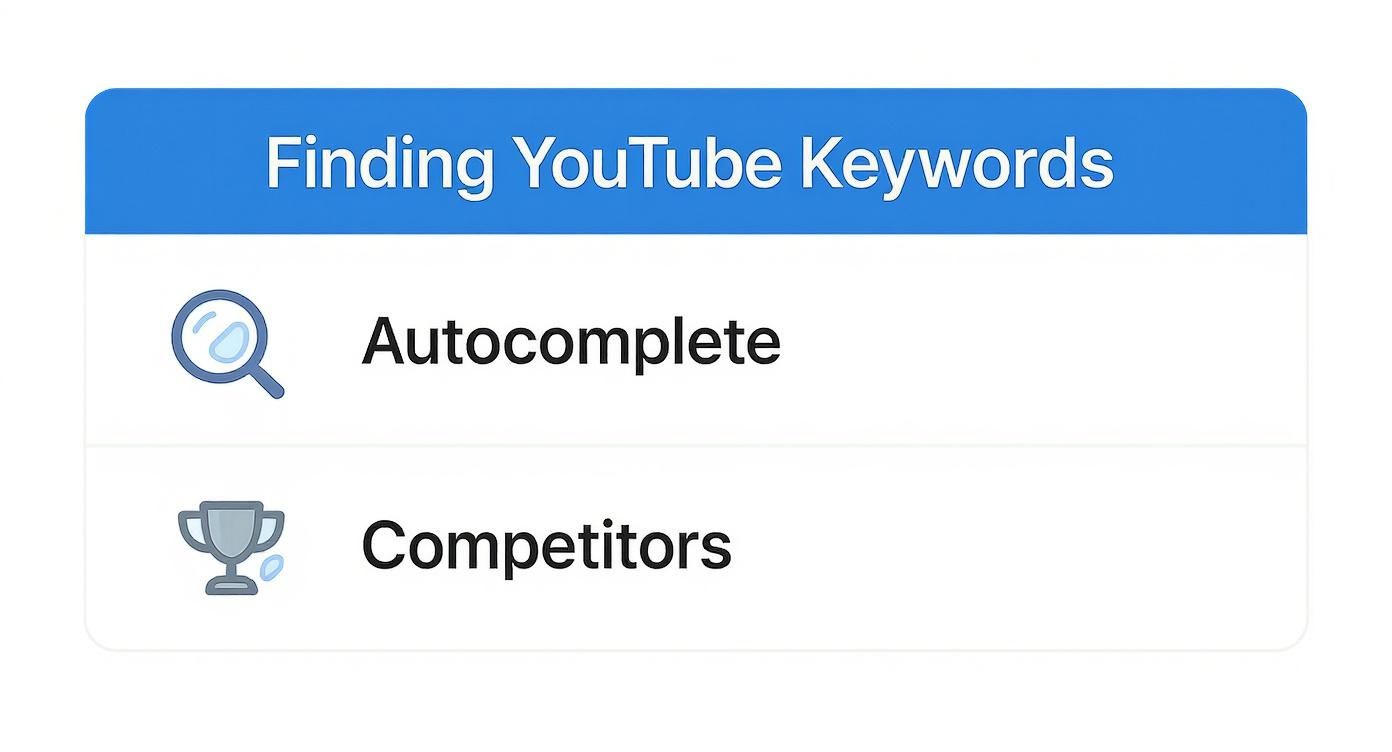 Finding YouTube Keywords

Autocomplete

Competitors