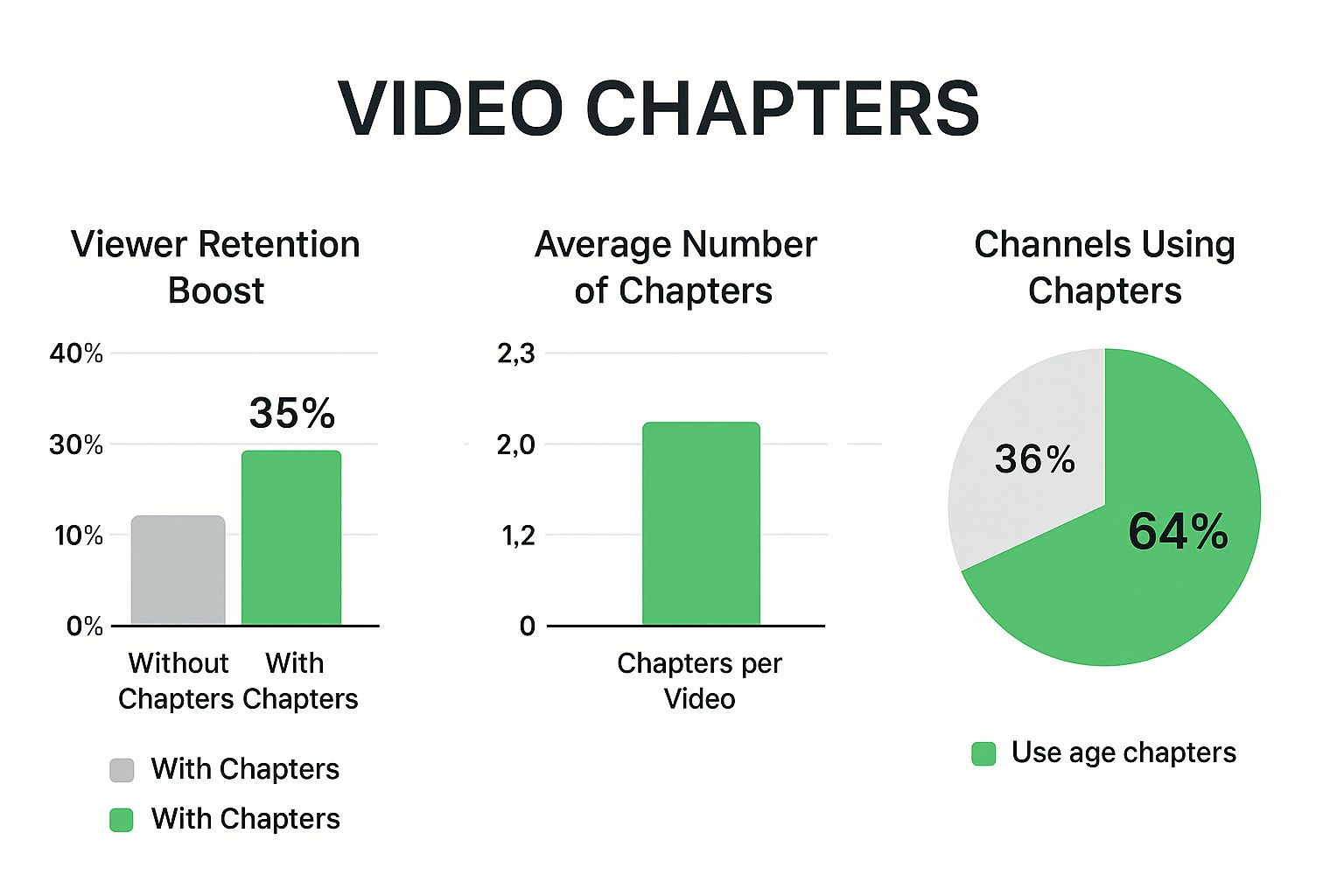 VIDEO CHAPTERS

Viewer Retention Boost

40%
30%
10%
0%

35%

Without Chapters With Chapters

With Chapters
With Chapters

Average Number of Chapters

2,3
2,0
1,2
0

Chapters per Video

Channels Using Chapters

36%
64%

Use age chapters