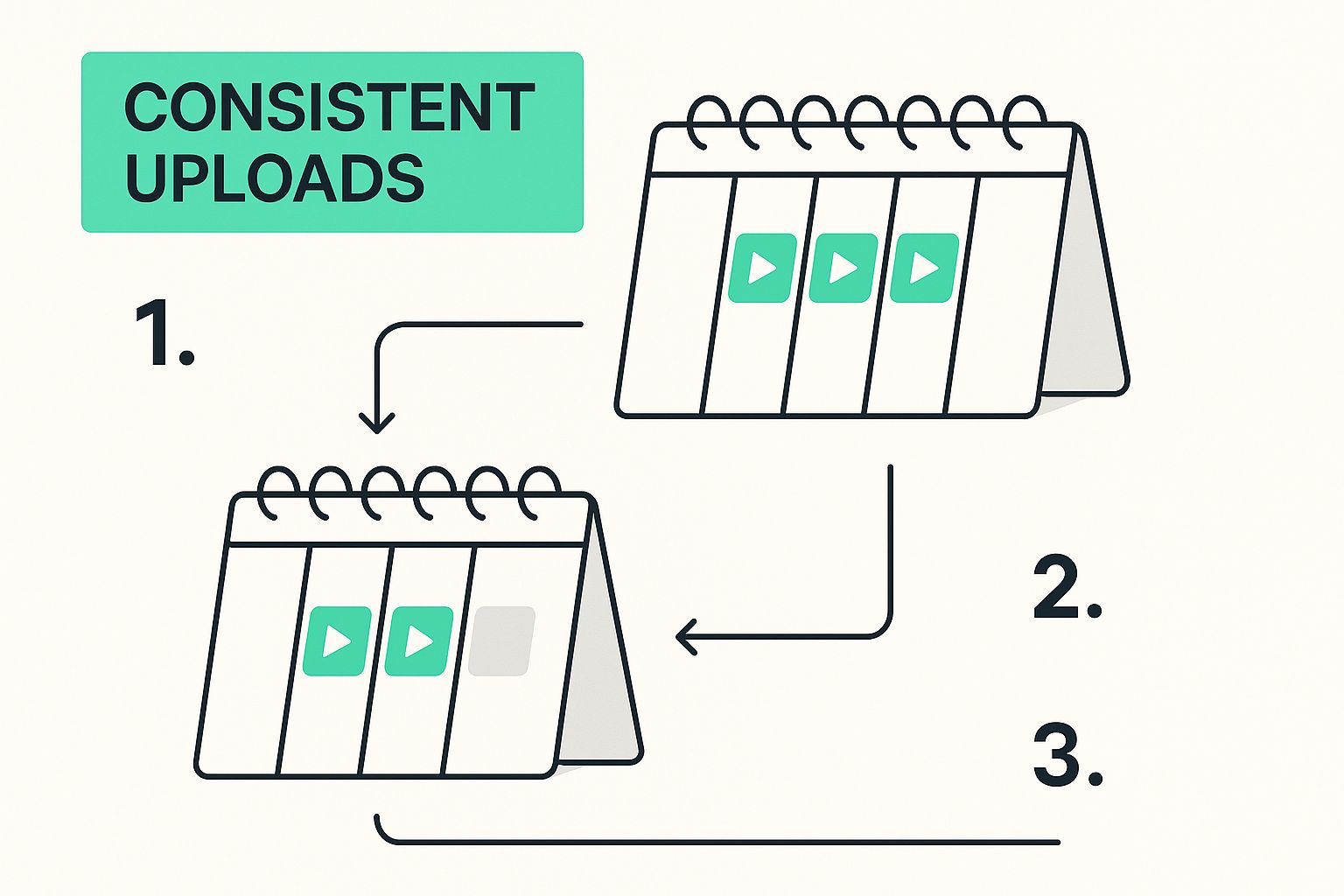 CONSISTENT UPLOADS

1.

2.

3.