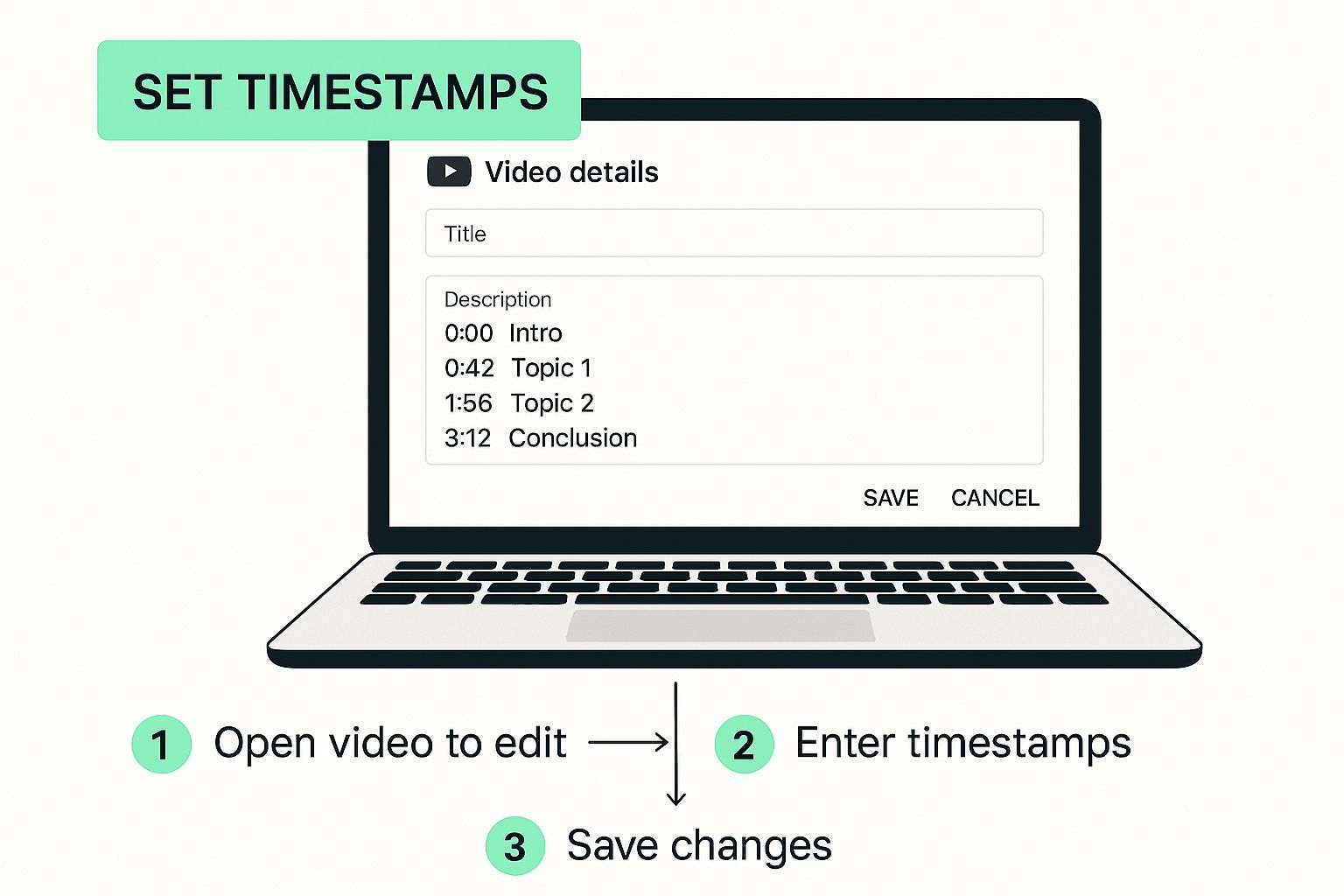 SET TIMESTAMPS

Video details

Title

Description
0:00 Intro
0:42 Topic 1
1:56 Topic 2
3:12 Conclusion

SAVE CANCEL

1 Open video to edit

2 Enter timestamps

3 Save changes