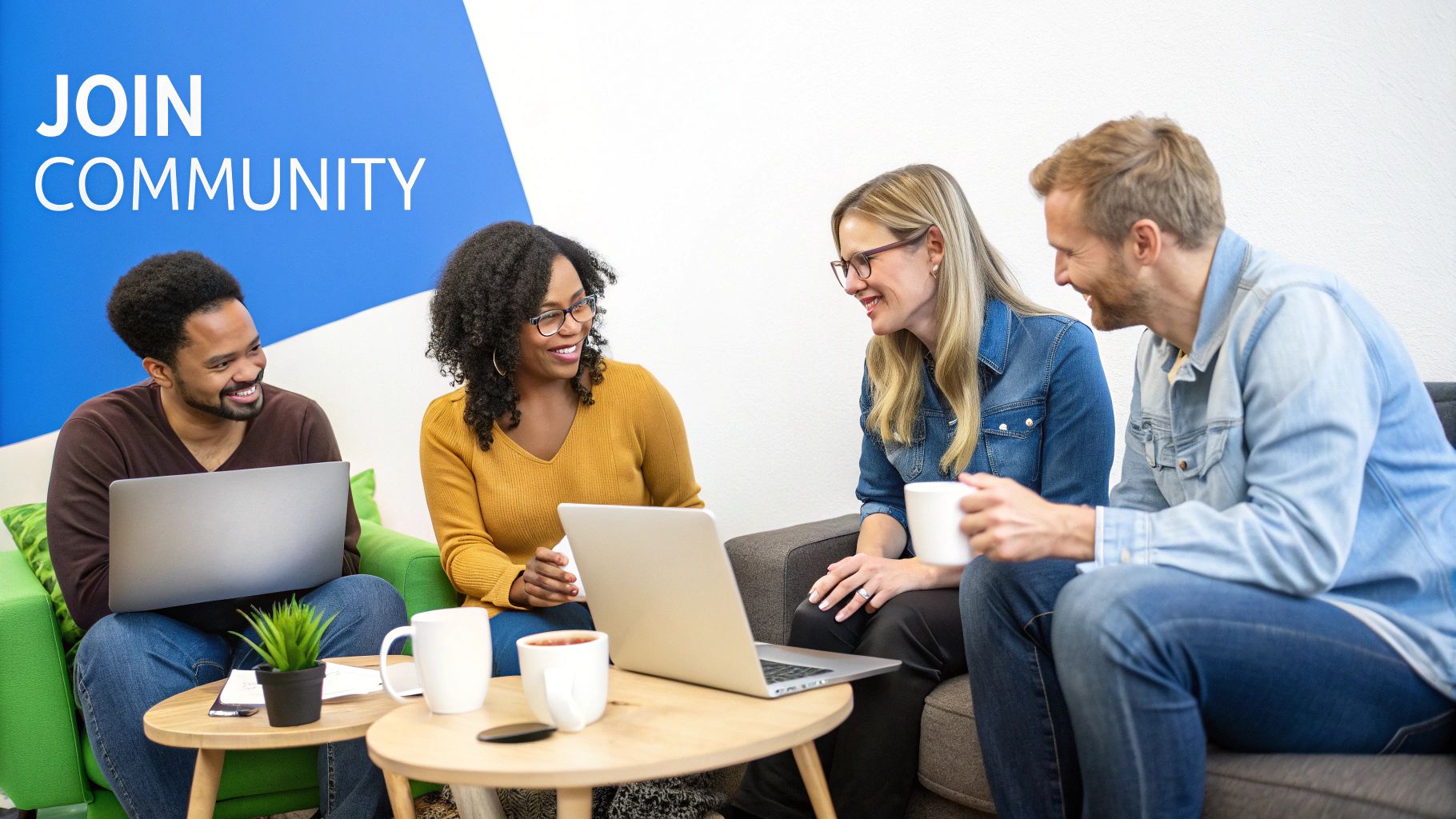 JOIN
COMMUNITY