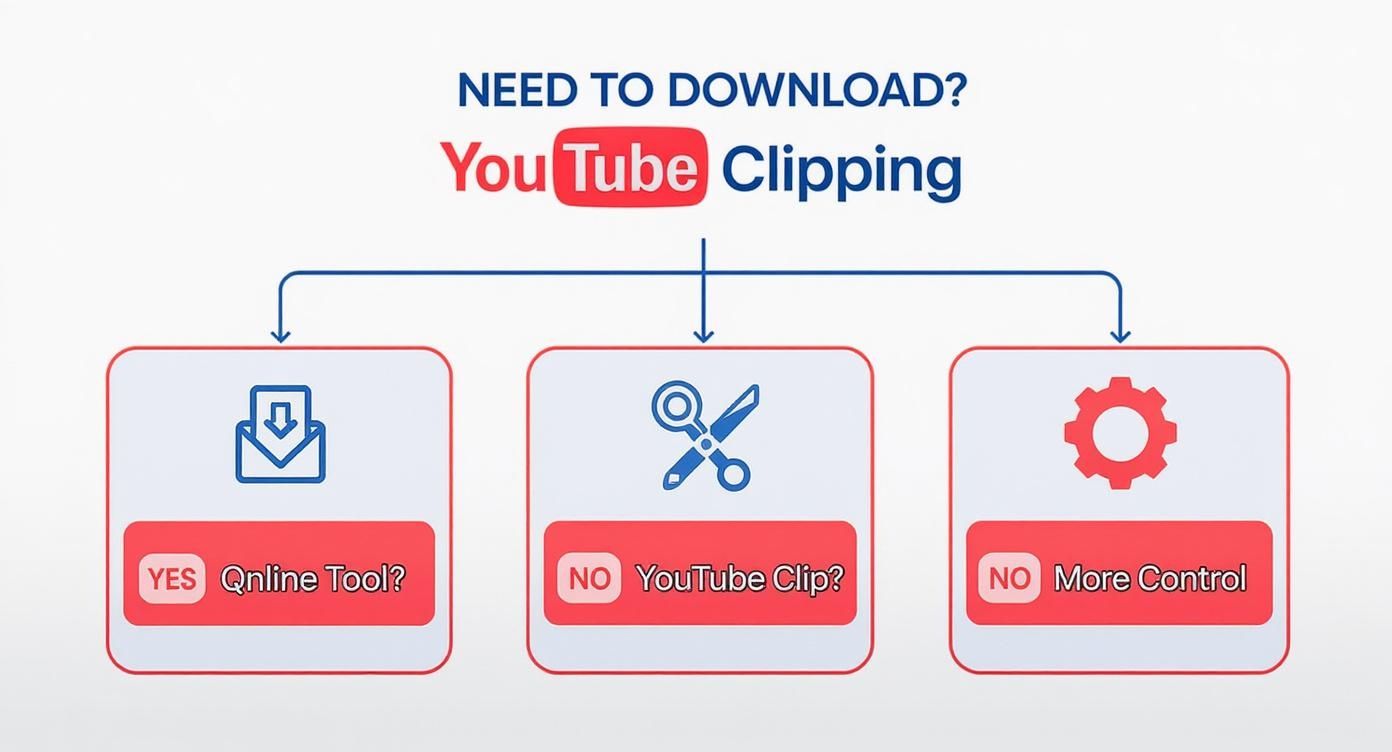 NEED TO DOWNLOAD?

YouTube Clipping

YES Qnline Tool?

NO YouTube Clip?

NO More Control