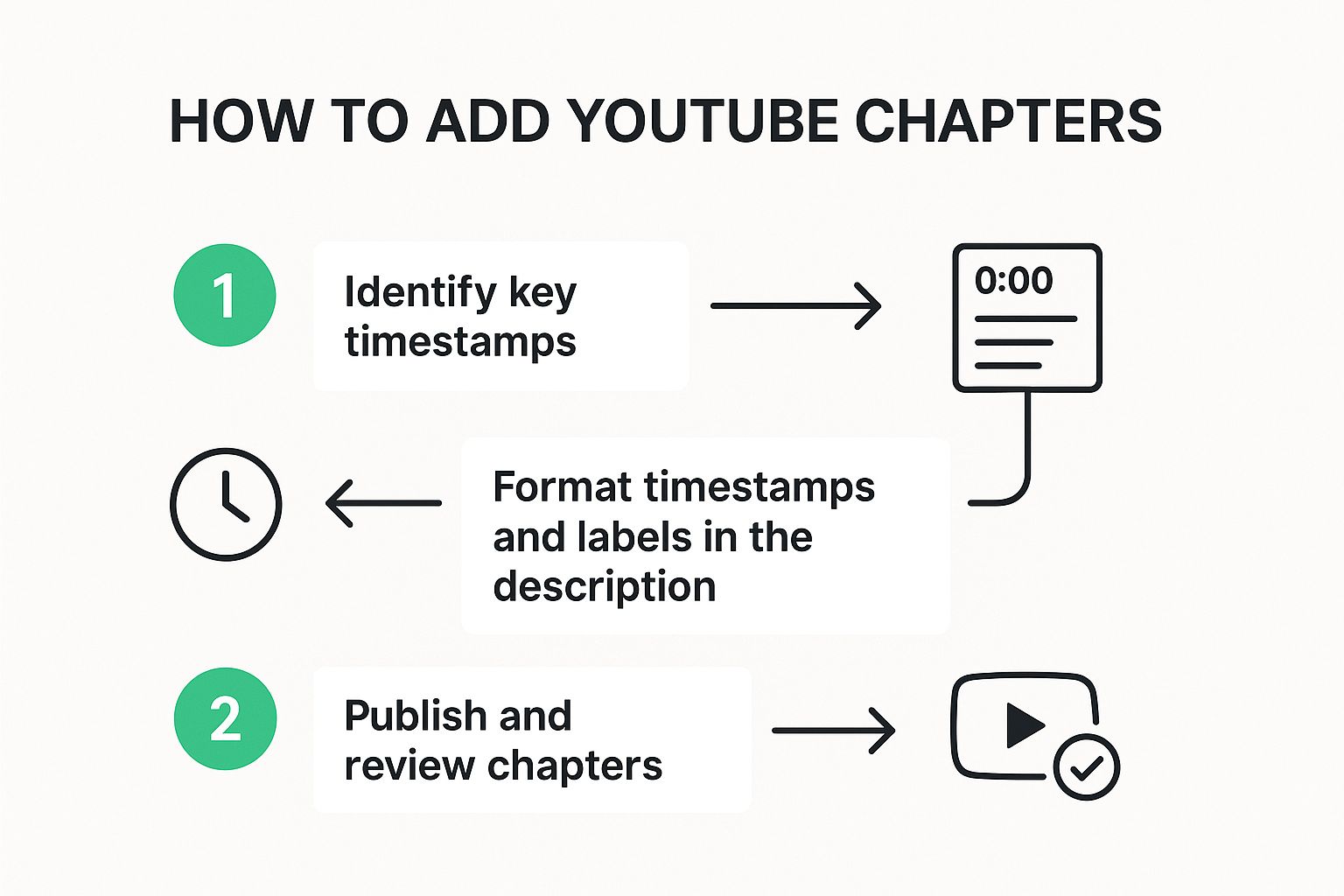 HOW TO ADD YOUTUBE CHAPTERS

1

Identify key timestamps

0:00

Format timestamps and labels in the description

2

Publish and review chapters