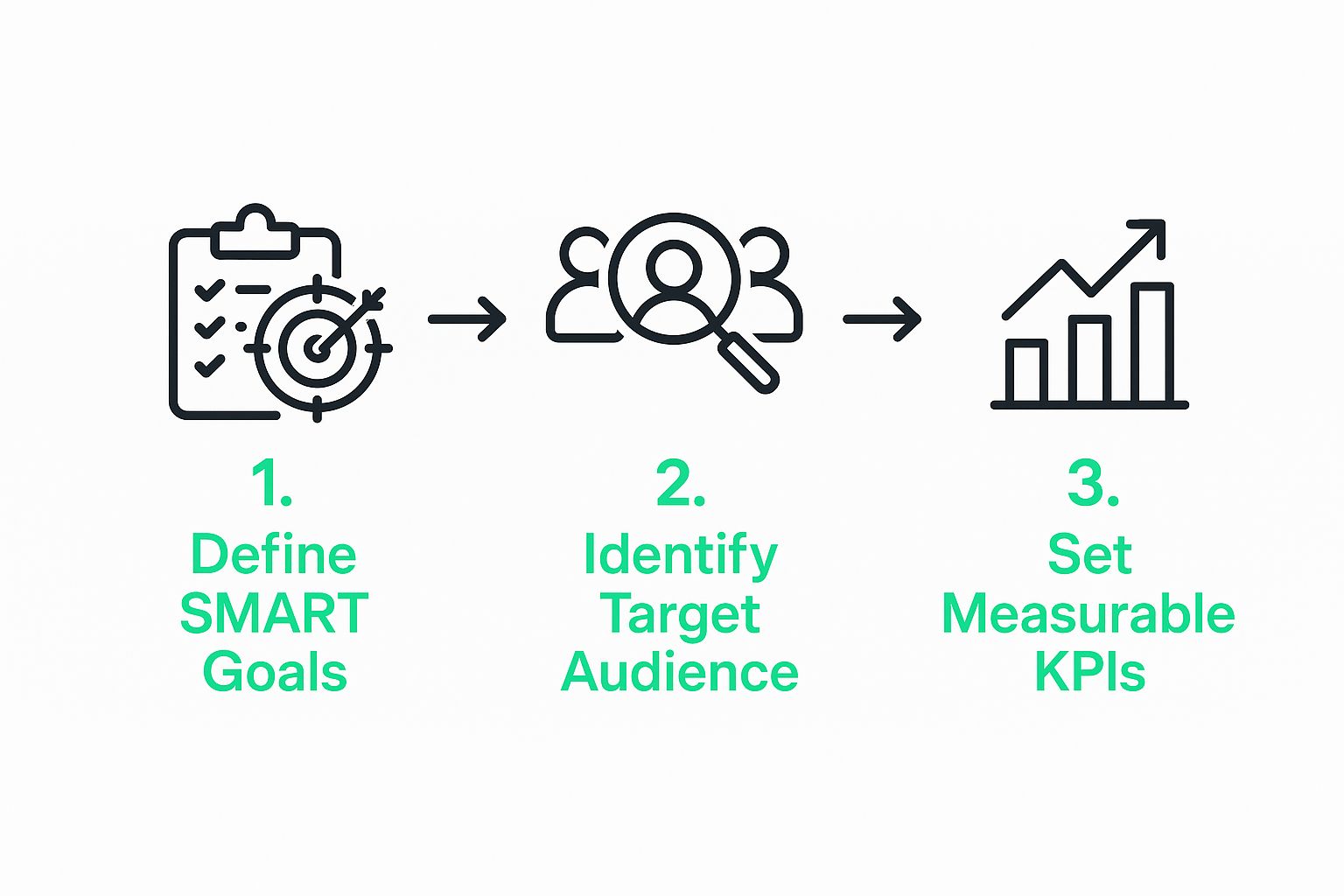 1.
Define SMART Goals

2.
Identify Target Audience

3.
Set Measurable KPIs