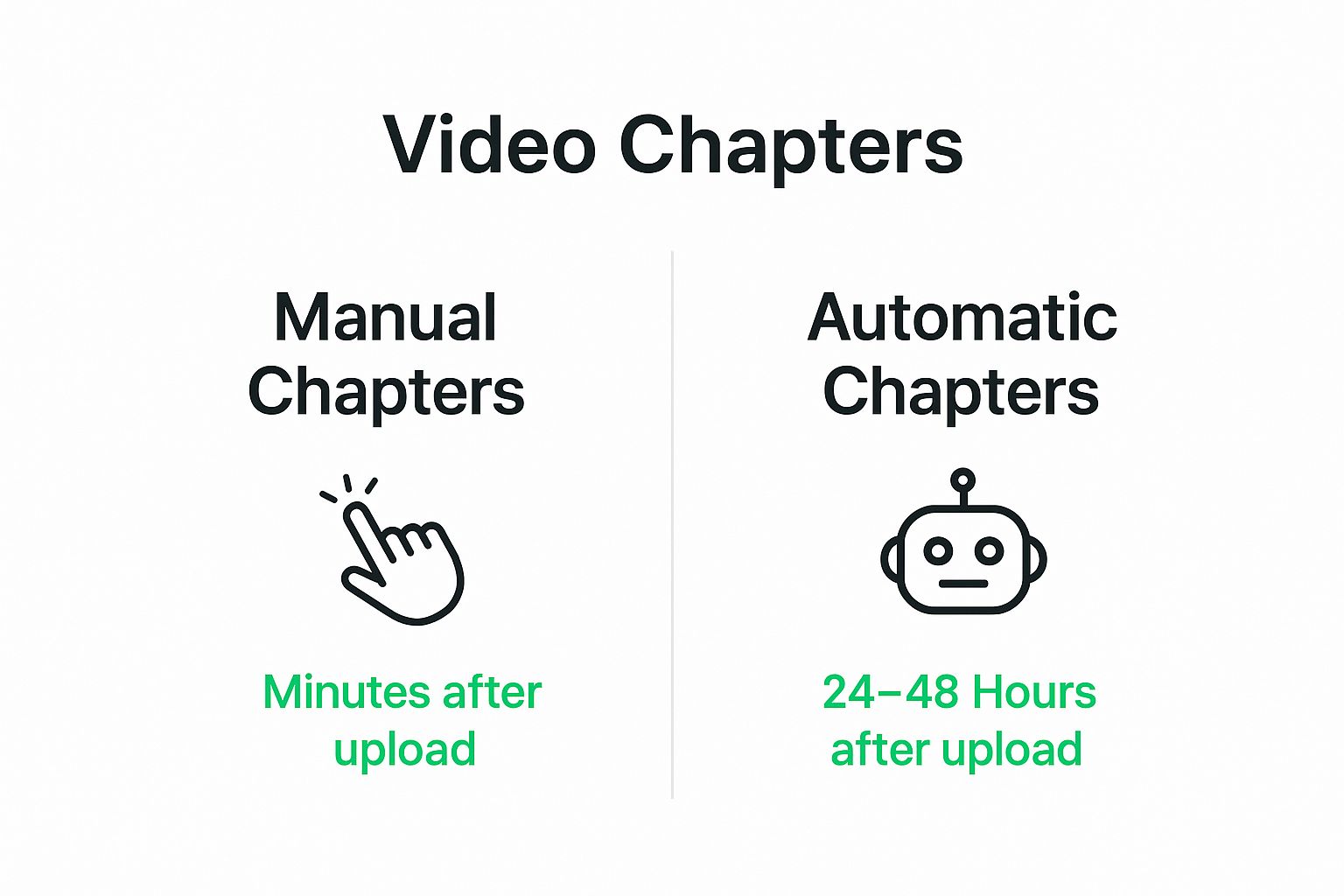 Video Chapters

Manual Chapters

Minutes after upload

Automatic Chapters

24–48 Hours after upload