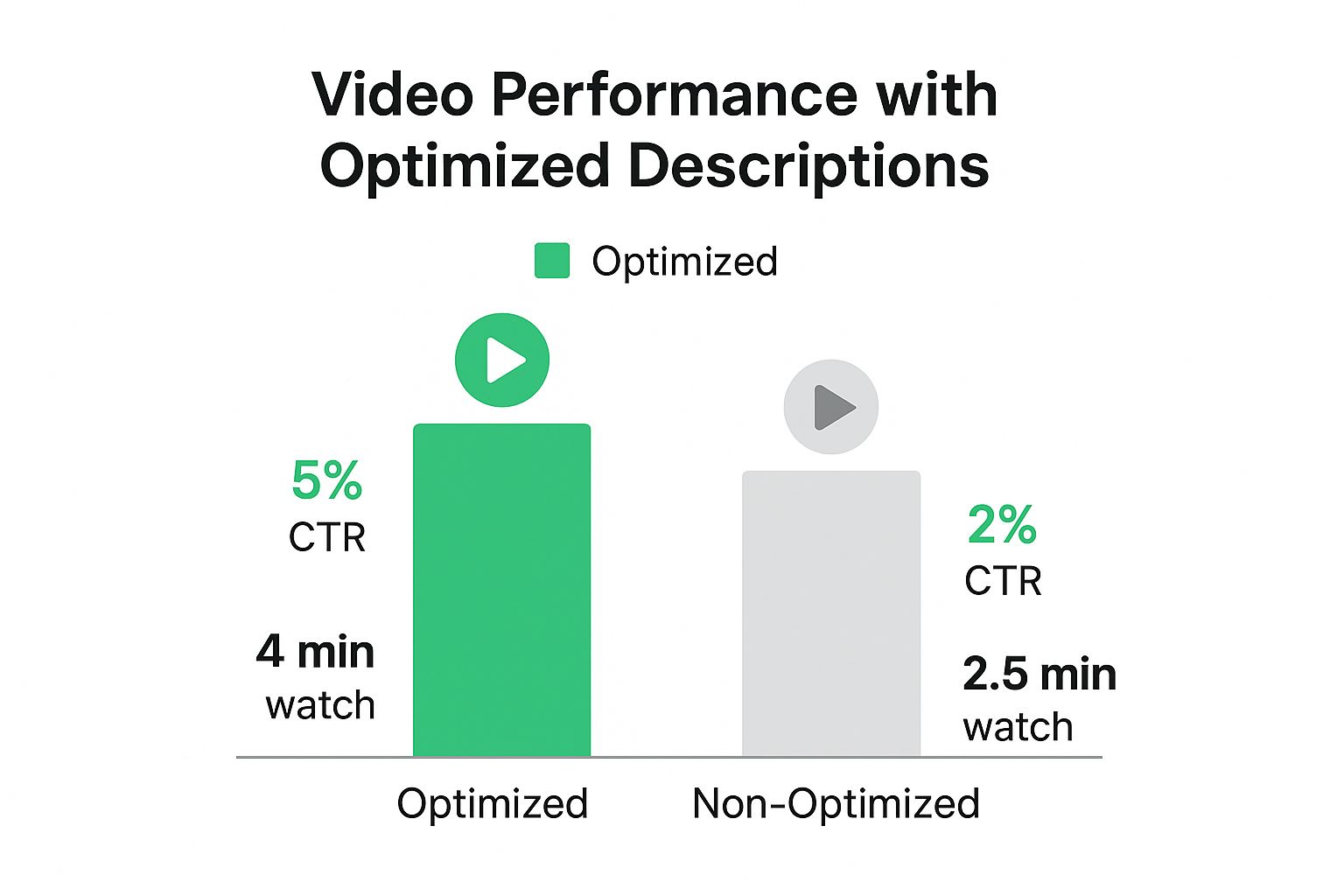 Video Performance with Optimized Descriptions

Optimized

5%
CTR

4 min
watch

2%
CTR

2.5 min
watch

Optimized

Non-Optimized