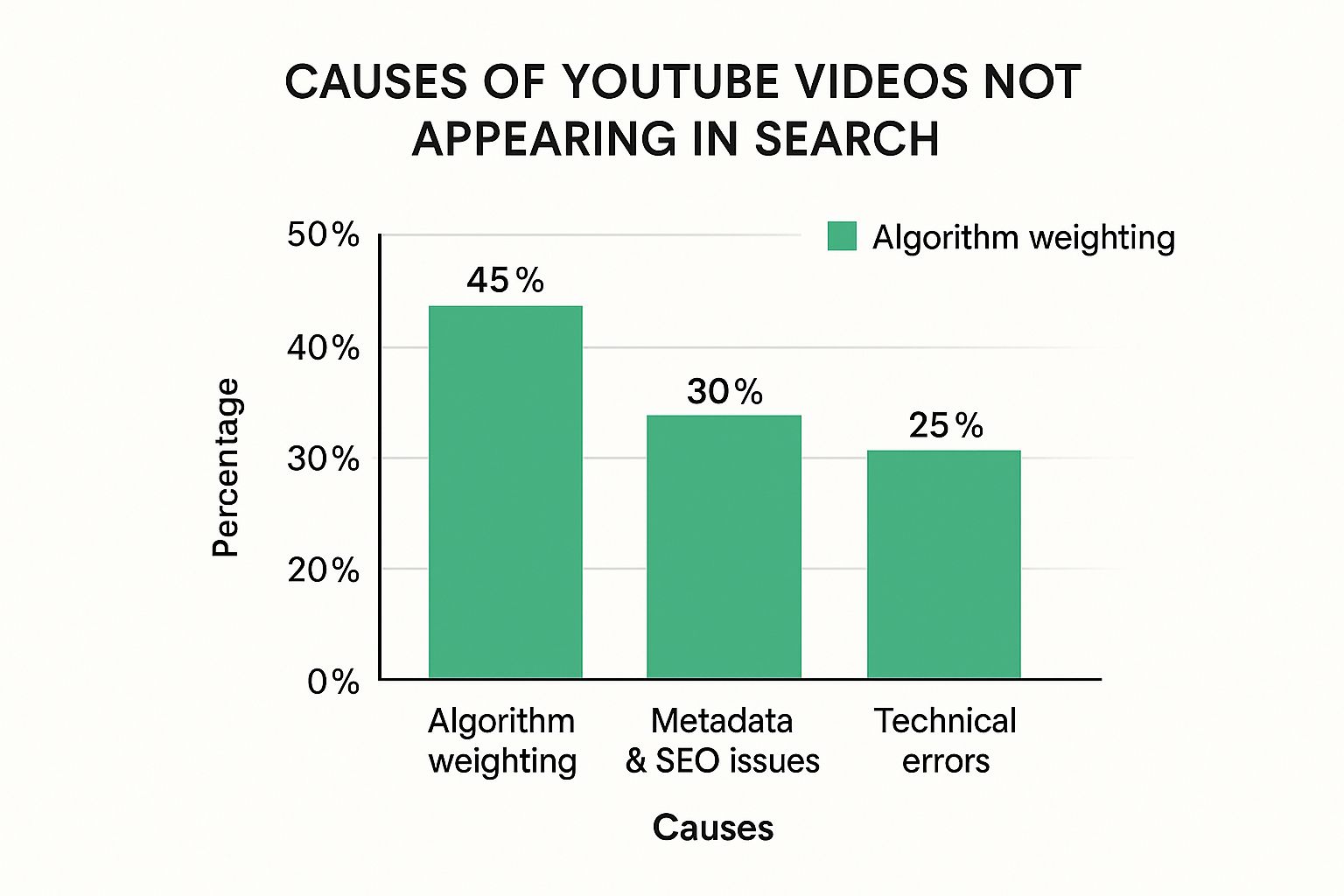 CAUSES OF YOUTUBE VIDEOS NOT APPEARING IN SEARCH

Algorithm weighting

Percentage

50%
40%
30%
20%
0%

45%
30%
25%

Algorithm weighting
Metadata & SEO issues
Technical errors

Causes