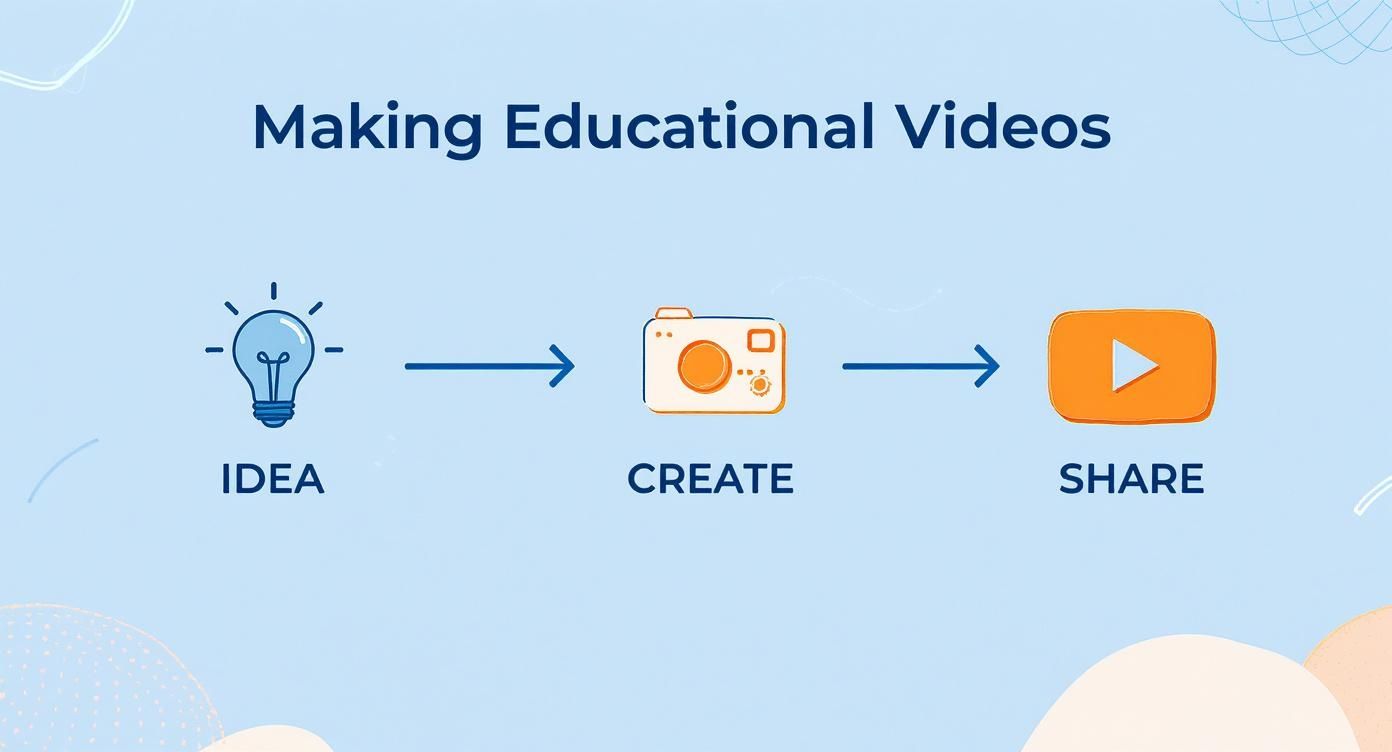 Making Educational Videos

IDEA

CREATE

SHARE